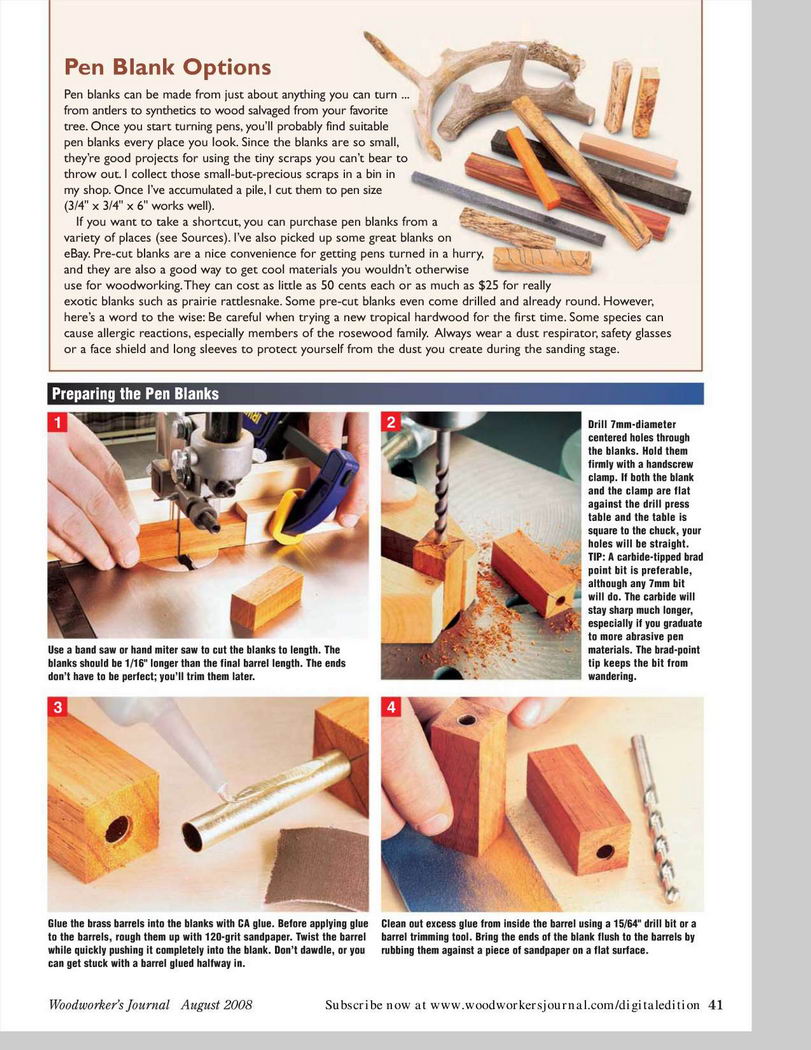 Pen Blank Options

Pen blanks can be made from just about anything you can turn ... from antlers to synthetics to wood salvaged from your favorite tree. Once you start turning pens, you'll probably find suitable pen blanks every place you look. Since the blanks are so small, they're good projects for using the tiny scraps you can't bear to throw out. I collect those small-but-precious scraps in a bin in my shop. Once I've accumulated a pile, I cut them to pen size (3/4" x 3/4" x 6" works well).

If you want to take a shortcut, you can purchase pen blanks from a variety of places (see Sources). I've also picked up some great blanks on eBay. Pre-cut blanks are a nice convenience for getting pens turned in a hurry, and they are also a good way to get cool materials you wouldn't otherwise use for woodworking. They can cost as little as 50 cents each or as much as $25 for really exotic blanks such as prairie rattlesnake. Some pre-cut blanks even come drilled and already round. However, here's a word to the wise: Be careful when trying a new tropical hardwood for the first time. Some species can cause allergic reactions, especially members of the rosewood family. Always wear a dust respirator, safety glasses or a face shield and long sleeves to protect yourself from the dust you create during the sanding stage.

Preparing the Pen Blanks

1

Use a band saw or hand miter saw to cut the blanks to length. The blanks should be 1/16" longer than the final barrel length. The ends don't have to be perfect; you'll trim them later.

2

Drill 7mm-diameter centered holes through the blanks. Hold them firmly with a handscrew clamp. If both the blank and the clamp are flat against the drill press table and the table is square to the chuck, your holes will be straight. TIP: A carbide-tipped brad point bit is preferable, although any 7mm bit will do. The carbide will stay sharp much longer, especially if you graduate to more abrasive pen materials. The brad-point tip keeps the bit from wandering.

3

Glue the brass barrels into the blanks with CA glue. Before applying glue to the barrels, rough them up with 120-grit sandpaper. Twist the barrel while quickly pushing it completely into the blank. Don't dawdle, or you can get stuck with a barrel glued halfway in.

4

Clean out excess glue from inside the barrel using a 15/64" drill bit or a barrel trimming tool. Bring the ends of the blank flush to the barrels by rubbing them against a piece of sandpaper on a flat surface.

Woodworker's Journal August 2008

Subscribe now at www.woodworkersjournal.com/digitaledition 41