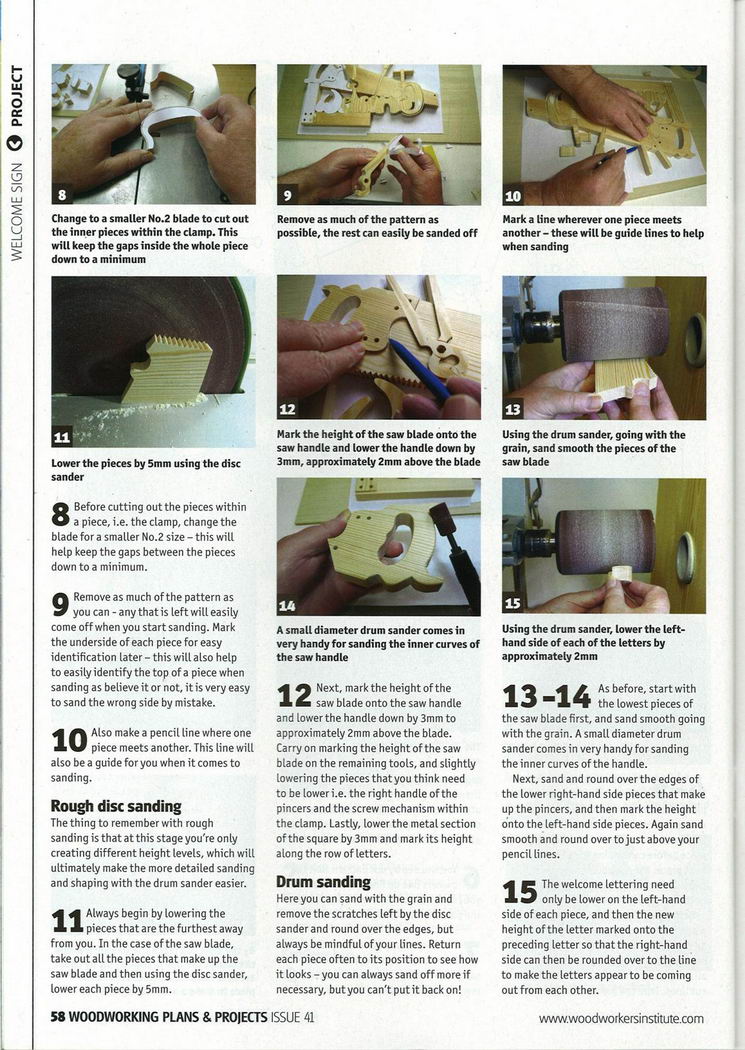 WELCOME SIGN PROJECT

8

Change to a smaller No.2 blade to cut out the inner pieces within the clamp. This will keep the gaps inside the whole piece down to a minimum

9

Remove as much of the pattern as possible, the rest can easily be sanded off

10

Mark a line wherever one piece meets another – these will be guide lines to help when sanding

11

Lower the pieces by 5mm using the disc sander

12

Mark the height of the saw blade onto the saw handle and lower the handle down by 3mm, approximately 2mm above the blade

13

Using the drum sander, going with the grain, sand smooth the pieces of the saw blade

14

A small diameter drum sander comes in very handy for sanding the inner curves of the saw handle

15

Using the drum sander, lower the left-hand side of each of the letters by approximately 2mm

8 Before cutting out the pieces within a piece, i.e. the clamp, change the blade for a smaller No.2 size – this will help keep the gaps between the pieces down to a minimum.

9 Remove as much of the pattern as you can - any that is left will easily come off when you start sanding. Mark the underside of each piece for easy identification later – this will also help to easily identify the top of a piece when sanding as believe it or not, it is very easy to sand the wrong side by mistake.

10 Also make a pencil line where one piece meets another. This line will also be a guide for you when it comes to sanding.

Rough disc sanding

The thing to remember with rough sanding is that at this stage you're only creating different height levels, which will ultimately make the more detailed sanding and shaping with the drum sander easier.

11 Always begin by lowering the pieces that are the furthest away from you. In the case of the saw blade, take out all the pieces that make up the saw blade and then using the disc sander, lower each piece by 5mm.

12 Next, mark the height of the saw blade onto the saw handle and lower the handle down by 3mm to approximately 2mm above the blade. Carry on marking the height of the saw blade on the remaining tools, and slightly lowering the pieces that you think need to be lower i.e. the right handle of the pincers and the screw mechanism within the clamp. Lastly, lower the metal section of the square by 3mm and mark its height along the row of letters.

Drum sanding

Here you can sand with the grain and remove the scratches left by the disc sander and round over the edges, but always be mindful of your lines. Return each piece often to its position to see how it looks – you can always sand off more if necessary, but you can't put it back on!

13 -14 As before, start with the lowest pieces of the saw blade first, and sand smooth going with the grain. A small diameter drum sander comes in very handy for sanding the inner curves of the handle.

Next, sand and round over the edges of the lower right-hand side pieces that make up the pincers, and then mark the height onto the left-hand side pieces. Again sand smooth and round over to just above your pencil lines.

15 The welcome lettering need only be lower on the left-hand side of each piece, and then the new height of the letter marked onto the preceding letter so that the right-hand side can then be rounded over to the line to make the letters appear to be coming out from each other.

58 WOODWORKING PLANS & PROJECTS ISSUE 41

www.woodworkersinstitute.com