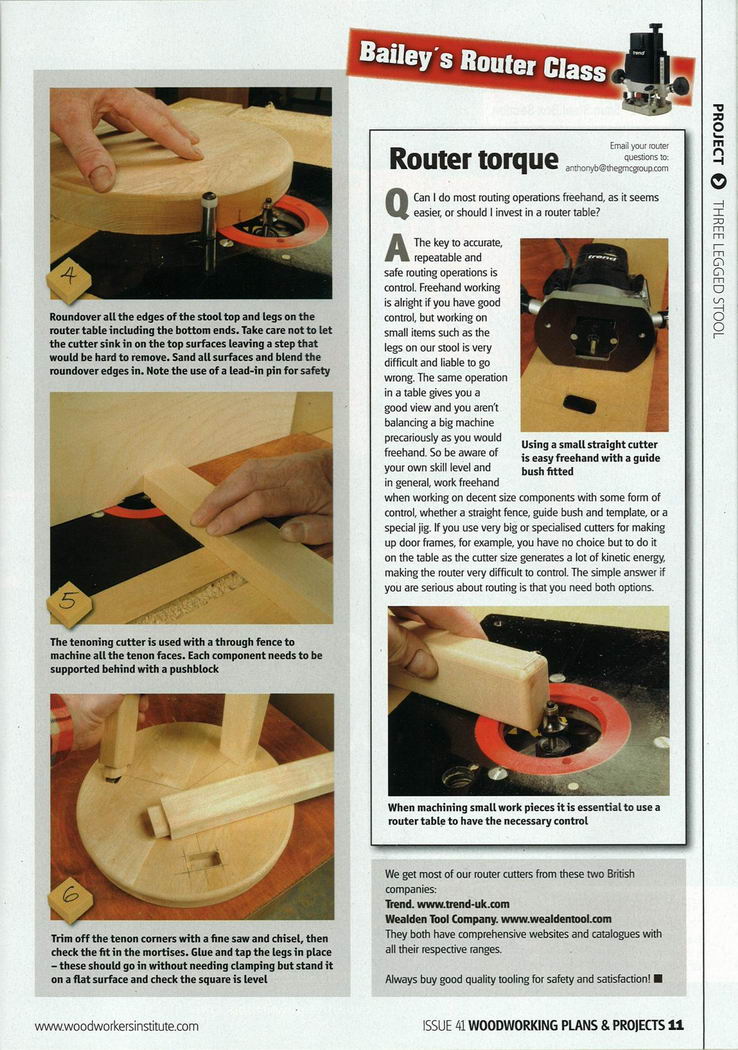 Bailey's Router Class

PROJECT THREE LEGGED STOOL

4

Roundover all the edges of the stool top and legs on the router table including the bottom ends. Take care not to let the cutter sink in on the top surfaces leaving a step that would be hard to remove. Sand all surfaces and blend the roundover edges in. Note the use of a lead-in pin for safety

5

The tenoning cutter is used with a through fence to machine all the tenon faces. Each component needs to be supported behind with a pushblock

6

Trim off the tenon corners with a fine saw and chisel, then check the fit in the mortises. Glue and tap the legs in place – these should go in without needing clamping but stand it on a flat surface and check the square is level

Router torque

Email your router questions to: anthonyb@thegmcgroup.com

Q Can I do most routing operations freehand, as it seems easier, or should I invest in a router table?

A The key to accurate, repeatable and safe routing operations is control. Freehand working is alright if you have good control, but working on small items such as the legs on our stool is very difficult and liable to go wrong. The same operation in a table gives you a good view and you aren't balancing a big machine precariously as you would freehand. So be aware of your own skill level and in general, work freehand when working on decent size components with some form of control, whether a straight fence, guide bush and template, or a special jig. If you use very big or specialised cutters for making up door frames, for example, you have no choice but to do it on the table as the cutter size generates a lot of kinetic energy, making the router very difficult to control. The simple answer if you are serious about routing is that you need both options.

Using a small straight cutter is easy freehand with a guide bush fitted

When machining small work pieces it is essential to use a router table to have the necessary control

We get most of our router cutters from these two British companies:
Trend. www.trend-uk.com
Wealden Tool Company. www.wealdentool.com
They both have comprehensive websites and catalogues with all their respective ranges.

Always buy good quality tooling for safety and satisfaction! ■

www.woodworkersinstitute.com

ISSUE 41 WOODWORKING PLANS & PROJECTS 11