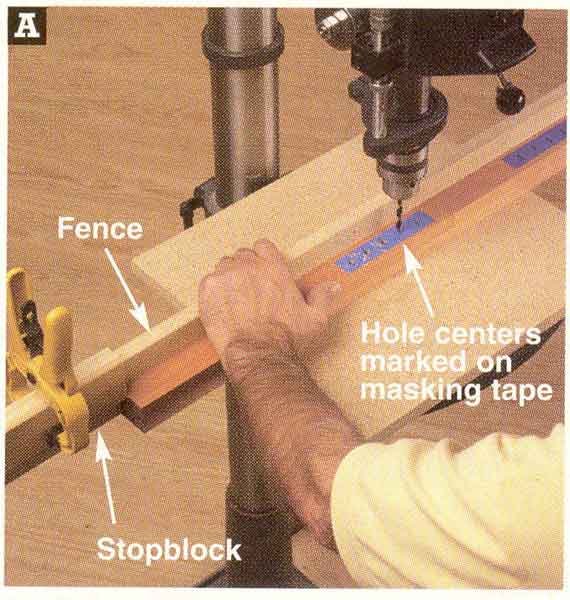 A

Fence

Hole centers marked on masking tape

Stopblock