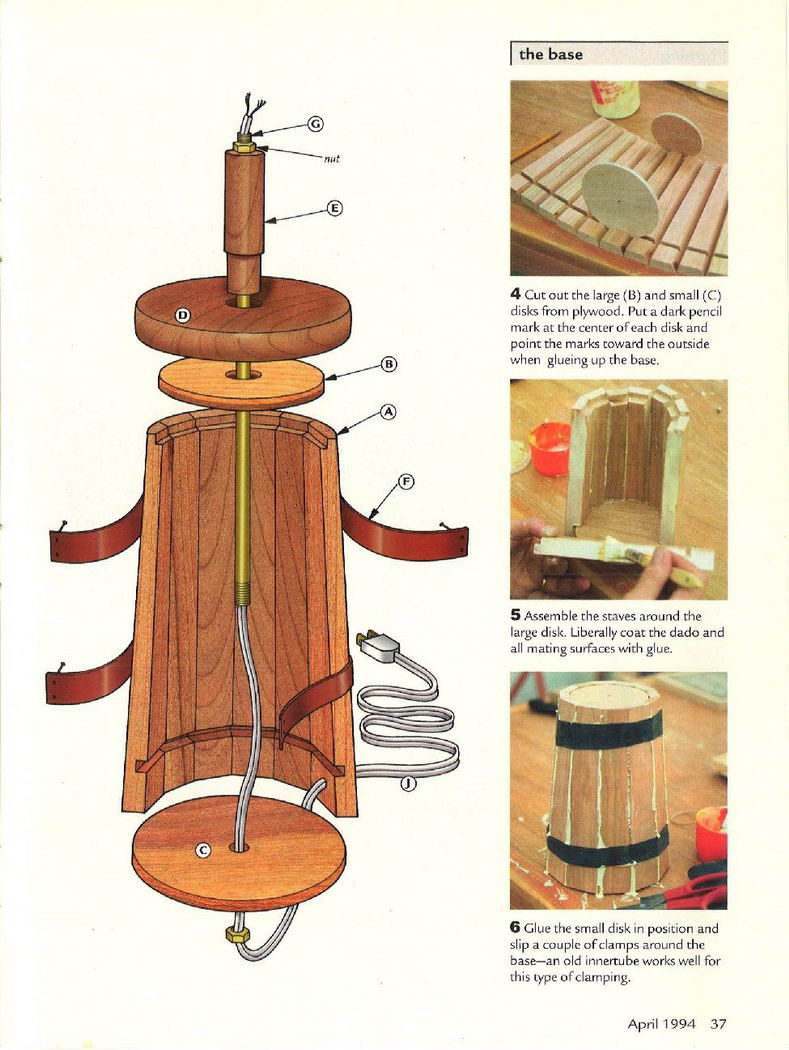 G
nut
E
D
B
A
F
J
C

the base

**4** Cut out the large (B) and small (C) disks from plywood. Put a dark pencil mark at the center of each disk and point the marks toward the outside when glueing up the base.

**5** Assemble the staves around the large disk. Liberally coat the dado and all mating surfaces with glue.

**6** Glue the small disk in position and slip a couple of clamps around the base—an old innertube works well for this type of clamping.

April 1994 37