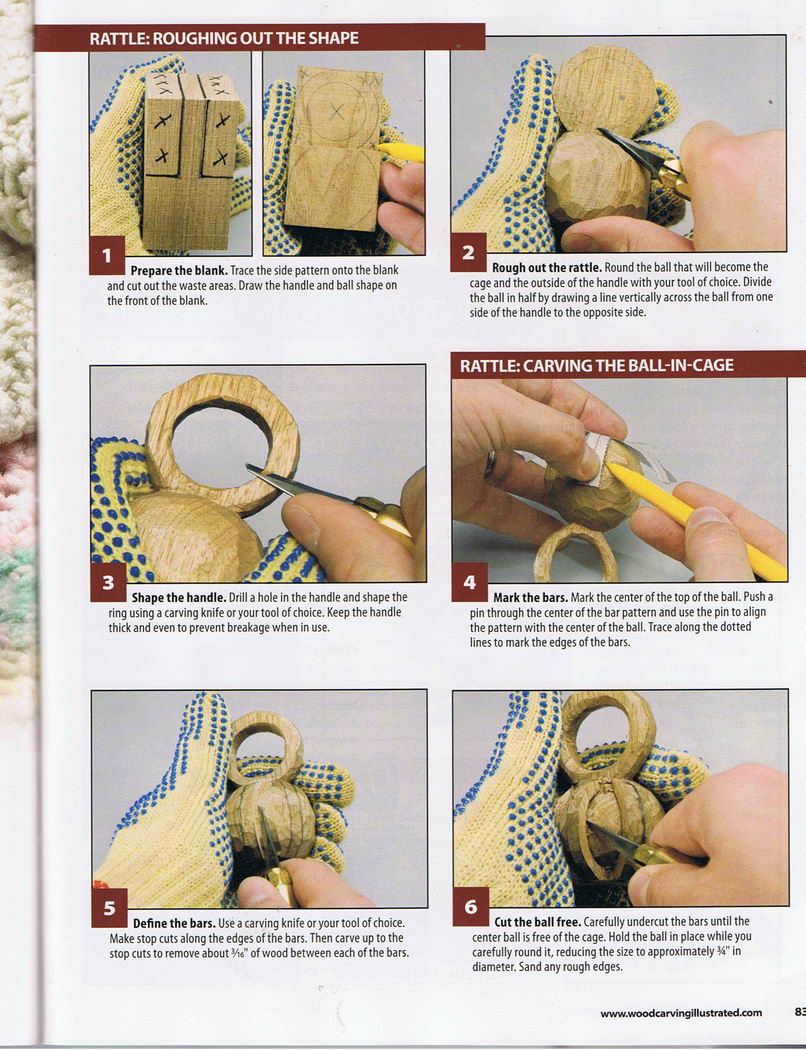 RATTLE: ROUGHING OUT THE SHAPE

1 **Prepare the blank.** Trace the side pattern onto the blank and cut out the waste areas. Draw the handle and ball shape on the front of the blank.

2 **Rough out the rattle.** Round the ball that will become the cage and the outside of the handle with your tool of choice. Divide the ball in half by drawing a line vertically across the ball from one side of the handle to the opposite side.

3 **Shape the handle.** Drill a hole in the handle and shape the ring using a carving knife or your tool of choice. Keep the handle thick and even to prevent breakage when in use.

RATTLE: CARVING THE BALL-IN-CAGE

4 **Mark the bars.** Mark the center of the top of the ball. Push a pin through the center of the bar pattern and use the pin to align the pattern with the center of the ball. Trace along the dotted lines to mark the edges of the bars.

5 **Define the bars.** Use a carving knife or your tool of choice. Make stop cuts along the edges of the bars. Then carve up to the stop cuts to remove about $\frac{3}{16}$" of wood between each of the bars.

6 **Cut the ball free.** Carefully undercut the bars until the center ball is free of the cage. Hold the ball in place while you carefully round it, reducing the size to approximately $\frac{3}{4}$" in diameter. Sand any rough edges.

www.woodcarvingillustrated.com 83