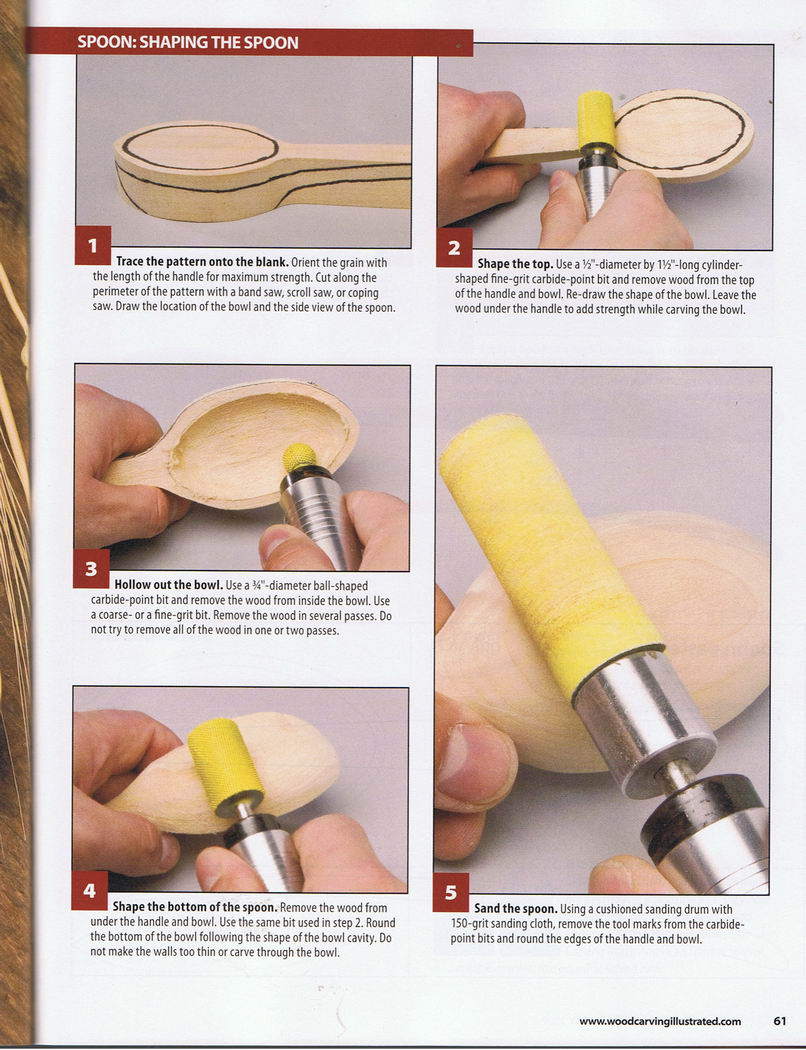 SPOON: SHAPING THE SPOON

1 **Trace the pattern onto the blank.** Orient the grain with the length of the handle for maximum strength. Cut along the perimeter of the pattern with a band saw, scroll saw, or coping saw. Draw the location of the bowl and the side view of the spoon.

2 **Shape the top.** Use a ½"-diameter by 1½"-long cylinder-shaped fine-grit carbide-point bit and remove wood from the top of the handle and bowl. Re-draw the shape of the bowl. Leave the wood under the handle to add strength while carving the bowl.

3 **Hollow out the bowl.** Use a ¾"-diameter ball-shaped carbide-point bit and remove the wood from inside the bowl. Use a coarse- or a fine-grit bit. Remove the wood in several passes. Do not try to remove all of the wood in one or two passes.

4 **Shape the bottom of the spoon.** Remove the wood from under the handle and bowl. Use the same bit used in step 2. Round the bottom of the bowl following the shape of the bowl cavity. Do not make the walls too thin or carve through the bowl.

5 **Sand the spoon.** Using a cushioned sanding drum with 150-grit sanding cloth, remove the tool marks from the carbide-point bits and round the edges of the handle and bowl.

www.woodcarvingillustrated.com 61