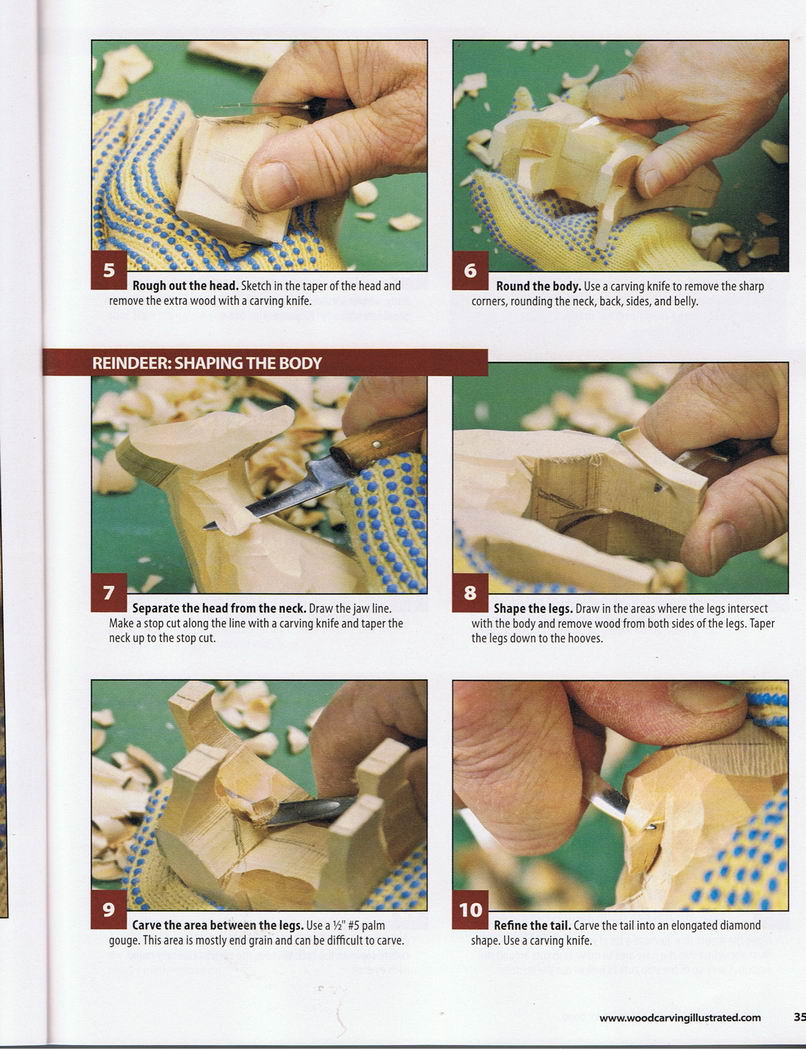 5

**Rough out the head.** Sketch in the taper of the head and remove the extra wood with a carving knife.

6

**Round the body.** Use a carving knife to remove the sharp corners, rounding the neck, back, sides, and belly.

REINDEER: SHAPING THE BODY

7

**Separate the head from the neck.** Draw the jaw line. Make a stop cut along the line with a carving knife and taper the neck up to the stop cut.

8

**Shape the legs.** Draw in the areas where the legs intersect with the body and remove wood from both sides of the legs. Taper the legs down to the hooves.

9

**Carve the area between the legs.** Use a ½" #5 palm gouge. This area is mostly end grain and can be difficult to carve.

10

**Refine the tail.** Carve the tail into an elongated diamond shape. Use a carving knife.

www.woodcarvingillustrated.com 35