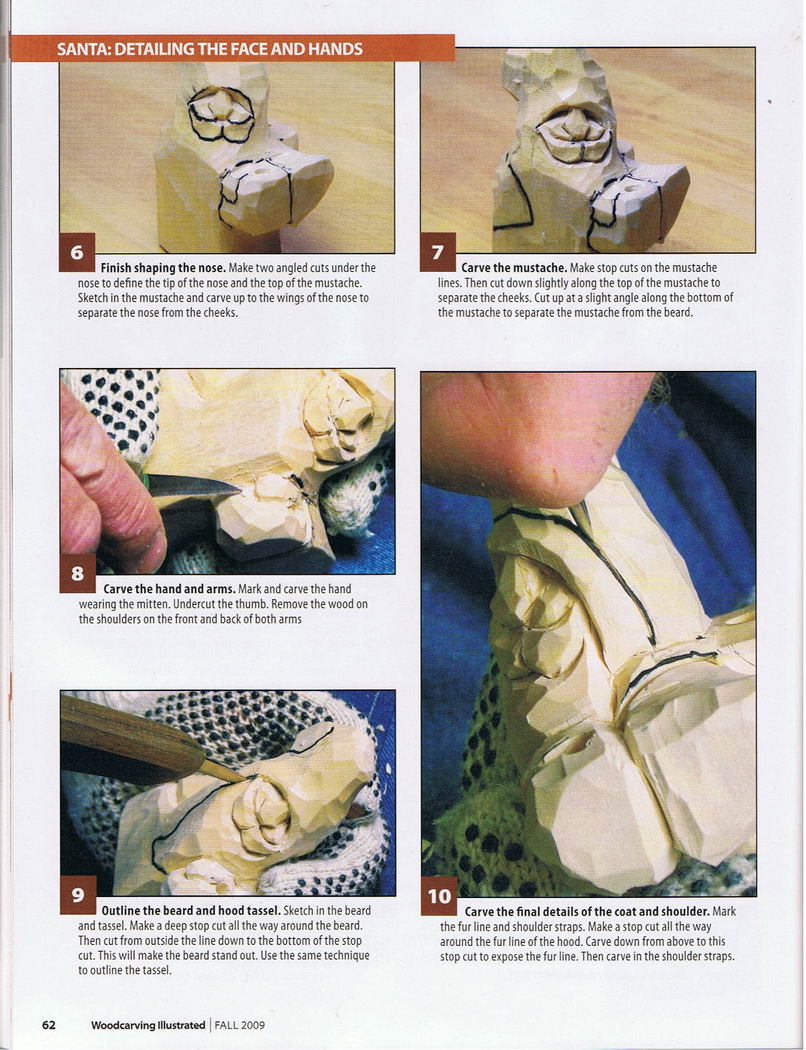 SANTA: DETAILING THE FACE AND HANDS

6

**Finish shaping the nose.** Make two angled cuts under the nose to define the tip of the nose and the top of the mustache. Sketch in the mustache and carve up to the wings of the nose to separate the nose from the cheeks.

7

**Carve the mustache.** Make stop cuts on the mustache lines. Then cut down slightly along the top of the mustache to separate the cheeks. Cut up at a slight angle along the bottom of the mustache to separate the mustache from the beard.

8

**Carve the hand and arms.** Mark and carve the hand wearing the mitten. Undercut the thumb. Remove the wood on the shoulders on the front and back of both arms

9

**Outline the beard and hood tassel.** Sketch in the beard and tassel. Make a deep stop cut all the way around the beard. Then cut from outside the line down to the bottom of the stop cut. This will make the beard stand out. Use the same technique to outline the tassel.

10

**Carve the final details of the coat and shoulder.** Mark the fur line and shoulder straps. Make a stop cut all the way around the fur line of the hood. Carve down from above to this stop cut to expose the fur line. Then carve in the shoulder straps.

62 Woodcarving Illustrated | FALL 2009