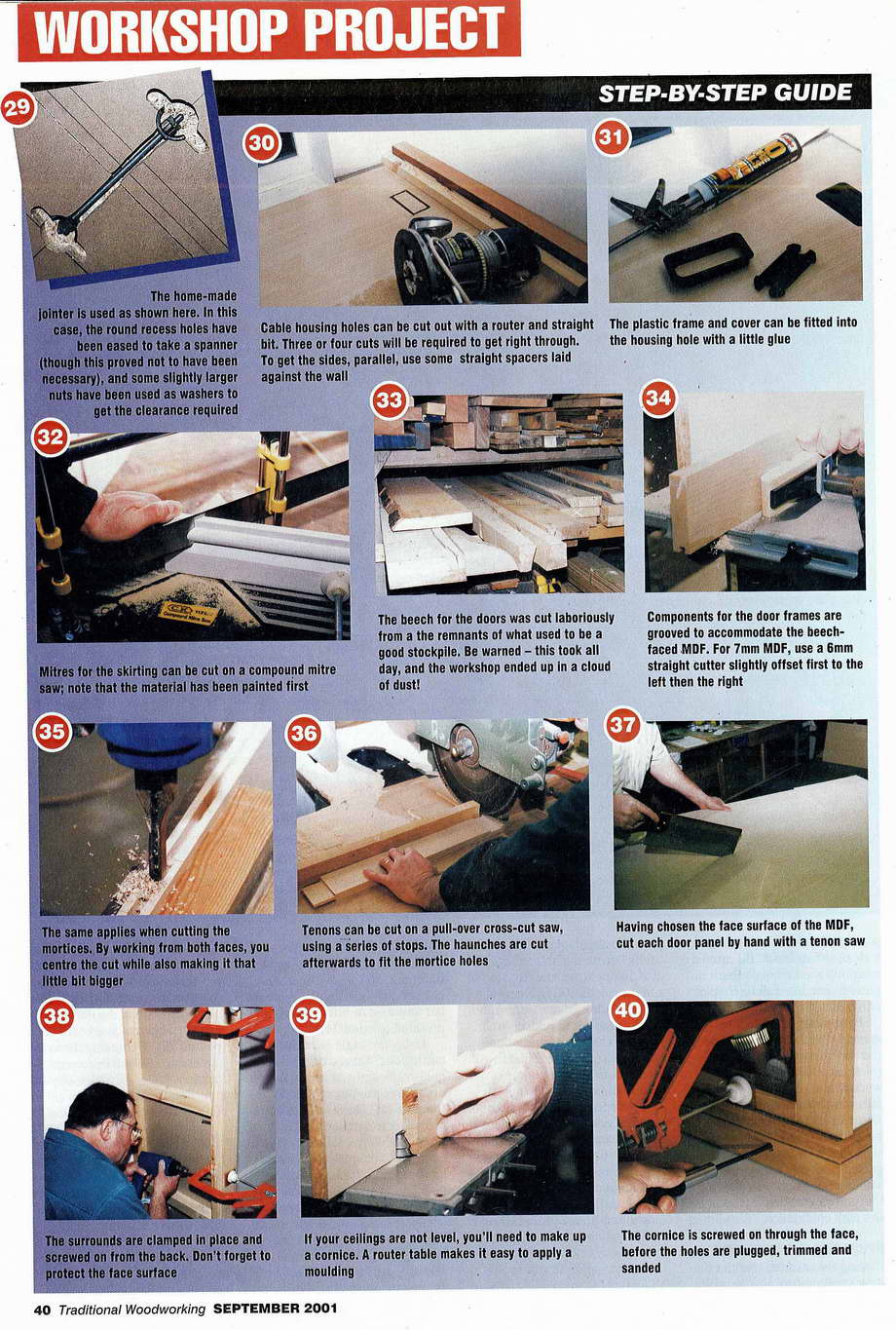 WORKSHOP PROJECT

STEP-BY-STEP GUIDE

29

The home-made jointer is used as shown here. In this case, the round recess holes have been eased to take a spanner (though this proved not to have been necessary), and some slightly larger nuts have been used as washers to get the clearance required

30

Cable housing holes can be cut out with a router and straight bit. Three or four cuts will be required to get right through. To get the sides, parallel, use some straight spacers laid against the wall

31

The plastic frame and cover can be fitted into the housing hole with a little glue

32

Mitres for the skirting can be cut on a compound mitre saw; note that the material has been painted first

33

The beech for the doors was cut laboriously from a the remnants of what used to be a good stockpile. Be warned – this took all day, and the workshop ended up in a cloud of dust!

34

Components for the door frames are grooved to accommodate the beech-faced MDF. For 7mm MDF, use a 6mm straight cutter slightly offset first to the left then the right

35

The same applies when cutting the mortices. By working from both faces, you centre the cut while also making it that little bit bigger

36

Tenons can be cut on a pull-over cross-cut saw, using a series of stops. The haunches are cut afterwards to fit the mortice holes

37

Having chosen the face surface of the MDF, cut each door panel by hand with a tenon saw

38

The surrounds are clamped in place and screwed on from the back. Don't forget to protect the face surface

39

If your ceilings are not level, you'll need to make up a cornice. A router table makes it easy to apply a moulding

40

The cornice is screwed on through the face, before the holes are plugged, trimmed and sanded

40 Traditional Woodworking SEPTEMBER 2001