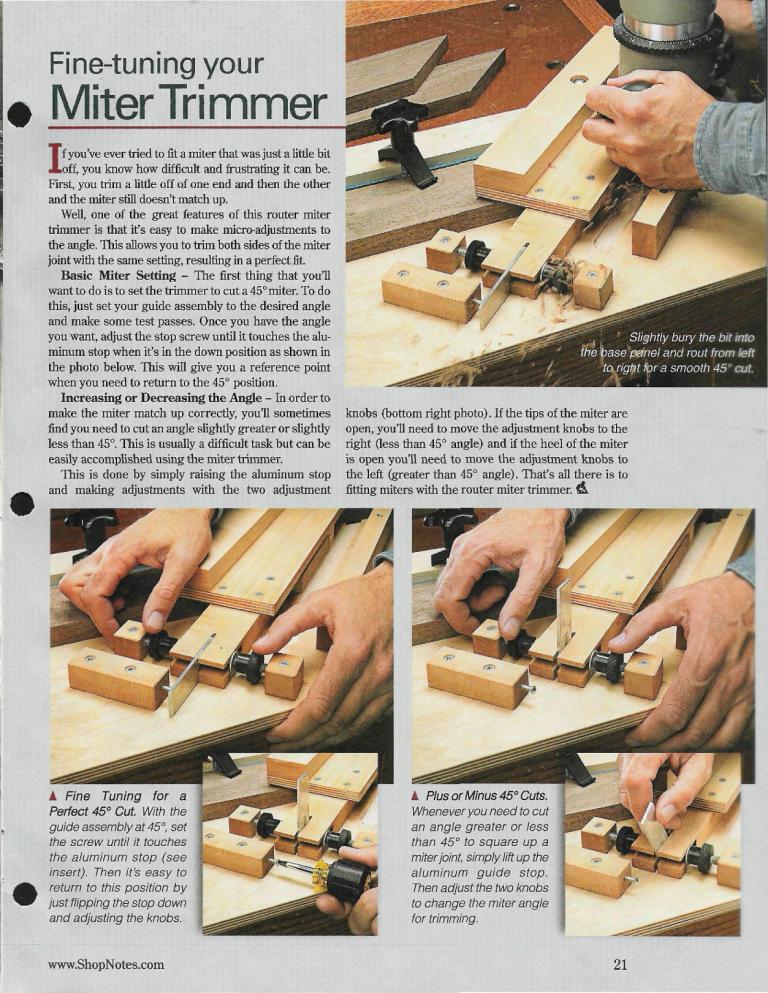 Fine-tuning your
Miter Trimmer

If you've ever tried to fit a miter that was just a little bit off, you know how difficult and frustrating it can be. First, you trim a little off of one end and then the other and the miter still doesn't match up.

Well, one of the great features of this router miter trimmer is that it's easy to make micro-adjustments to the angle. This allows you to trim both sides of the miter joint with the same setting, resulting in a perfect fit.

**Basic Miter Setting –** The first thing that you'll want to do is to set the trimmer to cut a 45° miter. To do this, just set your guide assembly to the desired angle and make some test passes. Once you have the angle you want, adjust the stop screw until it touches the aluminum stop when it's in the down position as shown in the photo below. This will give you a reference point when you need to return to the 45° position.

**Increasing or Decreasing the Angle –** In order to make the miter match up correctly, you'll sometimes find you need to cut an angle slightly greater or slightly less than 45°. This is usually a difficult task but can be easily accomplished using the miter trimmer.

This is done by simply raising the aluminum stop and making adjustments with the two adjustment knobs (bottom right photo). If the tips of the miter are open, you'll need to move the adjustment knobs to the right (less than 45° angle) and if the heel of the miter is open you'll need to move the adjustment knobs to the left (greater than 45° angle). That's all there is to fitting miters with the router miter trimmer.

Slightly bury the bit into the base panel and rout from left to right for a smooth 45° cut.

▲ Fine Tuning for a Perfect 45° Cut. With the guide assembly at 45°, set the screw until it touches the aluminum stop (see insert). Then it's easy to return to this position by just flipping the stop down and adjusting the knobs.

▲ Plus or Minus 45° Cuts. Whenever you need to cut an angle greater or less than 45° to square up a miter joint, simply lift up the aluminum guide stop. Then adjust the two knobs to change the miter angle for trimming.

www.ShopNotes.com

21