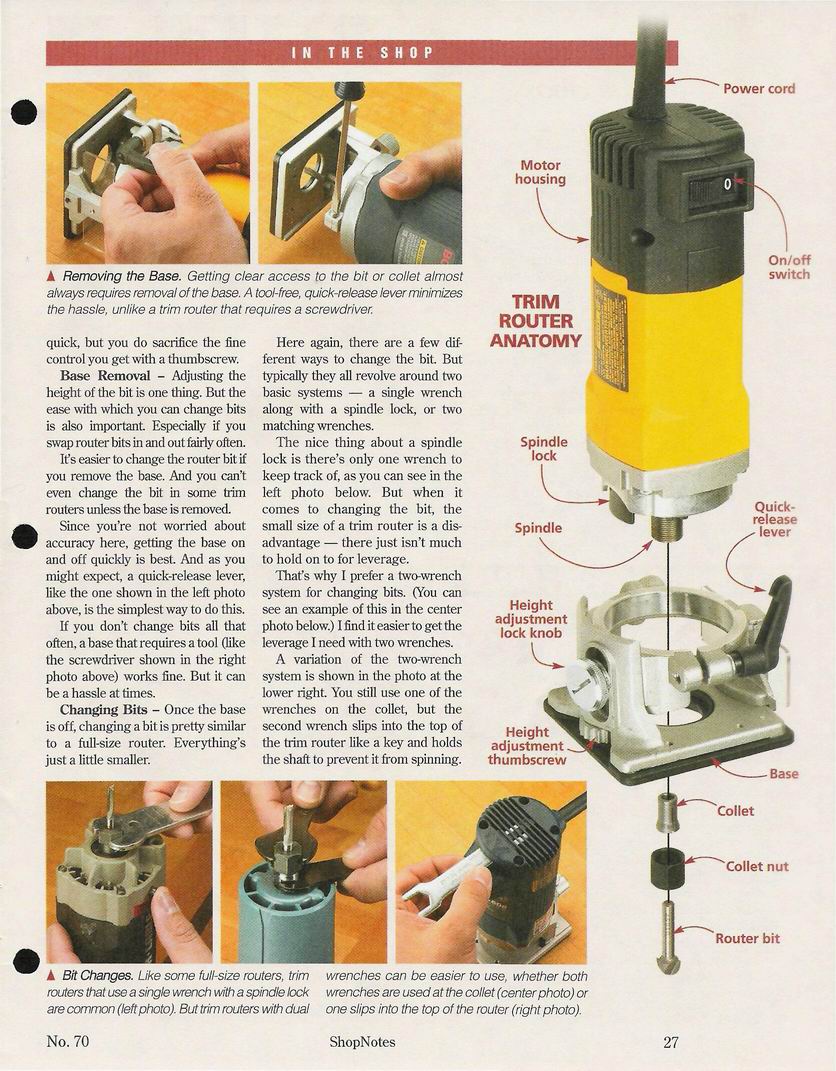 IN THE SHOP

▲ Removing the Base. Getting clear access to the bit or collet almost always requires removal of the base. A tool-free, quick-release lever minimizes the hassle, unlike a trim router that requires a screwdriver.

quick, but you do sacrifice the fine control you get with a thumbscrew.

Base Removal – Adjusting the height of the bit is one thing. But the ease with which you can change bits is also important. Especially if you swap router bits in and out fairly often.

It's easier to change the router bit if you remove the base. And you can't even change the bit in some trim routers unless the base is removed.

Since you're not worried about accuracy here, getting the base on and off quickly is best. And as you might expect, a quick-release lever, like the one shown in the left photo above, is the simplest way to do this.

If you don't change bits all that often, a base that requires a tool (like the screwdriver shown in the right photo above) works fine. But it can be a hassle at times.

Changing Bits – Once the base is off, changing a bit is pretty similar to a full-size router. Everything's just a little smaller.

Here again, there are a few different ways to change the bit. But typically they all revolve around two basic systems — a single wrench along with a spindle lock, or two matching wrenches.

The nice thing about a spindle lock is there's only one wrench to keep track of, as you can see in the left photo below. But when it comes to changing the bit, the small size of a trim router is a disadvantage — there just isn't much to hold on to for leverage.

That's why I prefer a two-wrench system for changing bits. (You can see an example of this in the center photo below.) I find it easier to get the leverage I need with two wrenches.

A variation of the two-wrench system is shown in the photo at the lower right. You still use one of the wrenches on the collet, but the second wrench slips into the top of the trim router like a key and holds the shaft to prevent it from spinning.

TRIM ROUTER ANATOMY

Power cord
Motor housing
On/off switch
Spindle lock
Spindle
Quick-release lever
Height adjustment lock knob
Height adjustment thumbscrew
Base
Collet
Collet nut
Router bit

▲ Bit Changes. Like some full-size routers, trim routers that use a single wrench with a spindle lock are common (left photo). But trim routers with dual wrenches can be easier to use, whether both wrenches are used at the collet (center photo) or one slips into the top of the router (right photo).

No. 70
ShopNotes
27