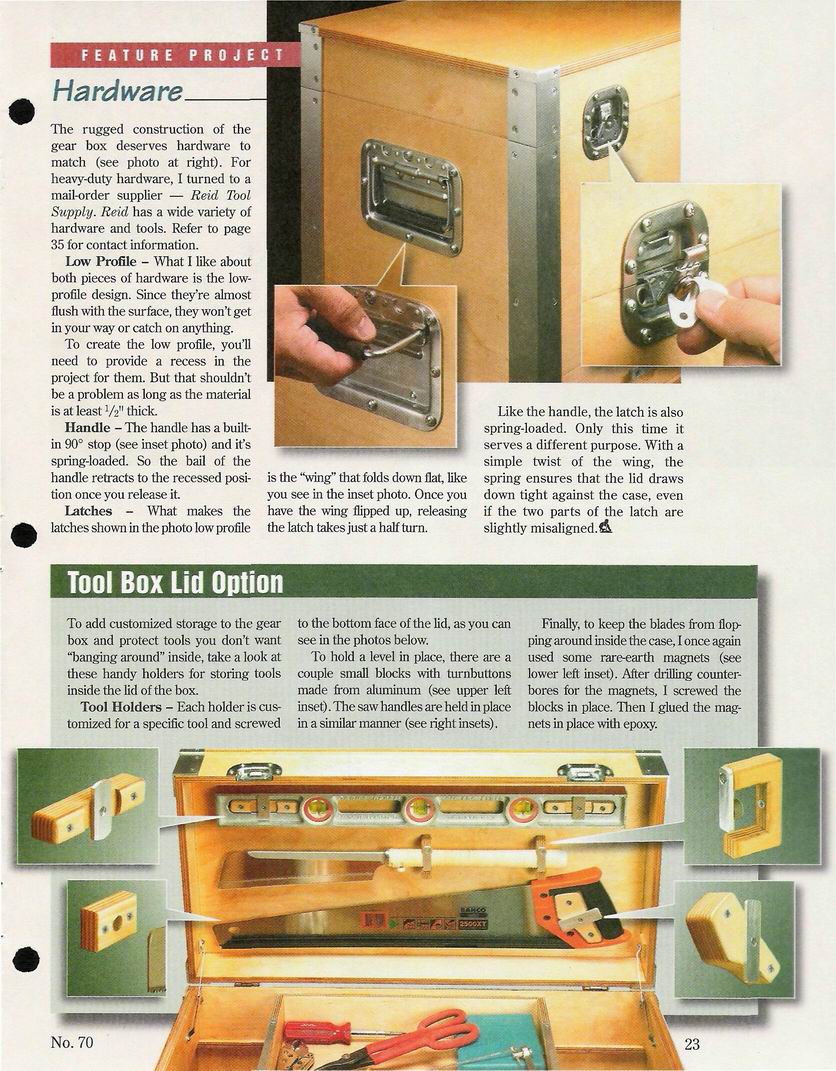 FEATURE PROJECT

Hardware

The rugged construction of the gear box deserves hardware to match (see photo at right). For heavy-duty hardware, I turned to a mail-order supplier — Reid Tool Supply. Reid has a wide variety of hardware and tools. Refer to page 35 for contact information.

Low Profile – What I like about both pieces of hardware is the low-profile design. Since they're almost flush with the surface, they won't get in your way or catch on anything.

To create the low profile, you'll need to provide a recess in the project for them. But that shouldn't be a problem as long as the material is at least $\frac{1}{2}$" thick.

Handle – The handle has a built-in 90° stop (see inset photo) and it's spring-loaded. So the bail of the handle retracts to the recessed position once you release it.

Latches – What makes the latches shown in the photo low profile is the "wing" that folds down flat, like you see in the inset photo. Once you have the wing flipped up, releasing the latch takes just a half turn.

Like the handle, the latch is also spring-loaded. Only this time it serves a different purpose. With a simple twist of the wing, the spring ensures that the lid draws down tight against the case, even if the two parts of the latch are slightly misaligned.

Tool Box Lid Option

To add customized storage to the gear box and protect tools you don't want "banging around" inside, take a look at these handy holders for storing tools inside the lid of the box.

Tool Holders – Each holder is customized for a specific tool and screwed to the bottom face of the lid, as you can see in the photos below.

To hold a level in place, there are a couple small blocks with turnbuttons made from aluminum (see upper left inset). The saw handles are held in place in a similar manner (see right insets).

Finally, to keep the blades from flopping around inside the case, I once again used some rare-earth magnets (see lower left inset). After drilling counterbores for the magnets, I screwed the blocks in place. Then I glued the magnets in place with epoxy.

BAHCO
2500XT

No. 70

23