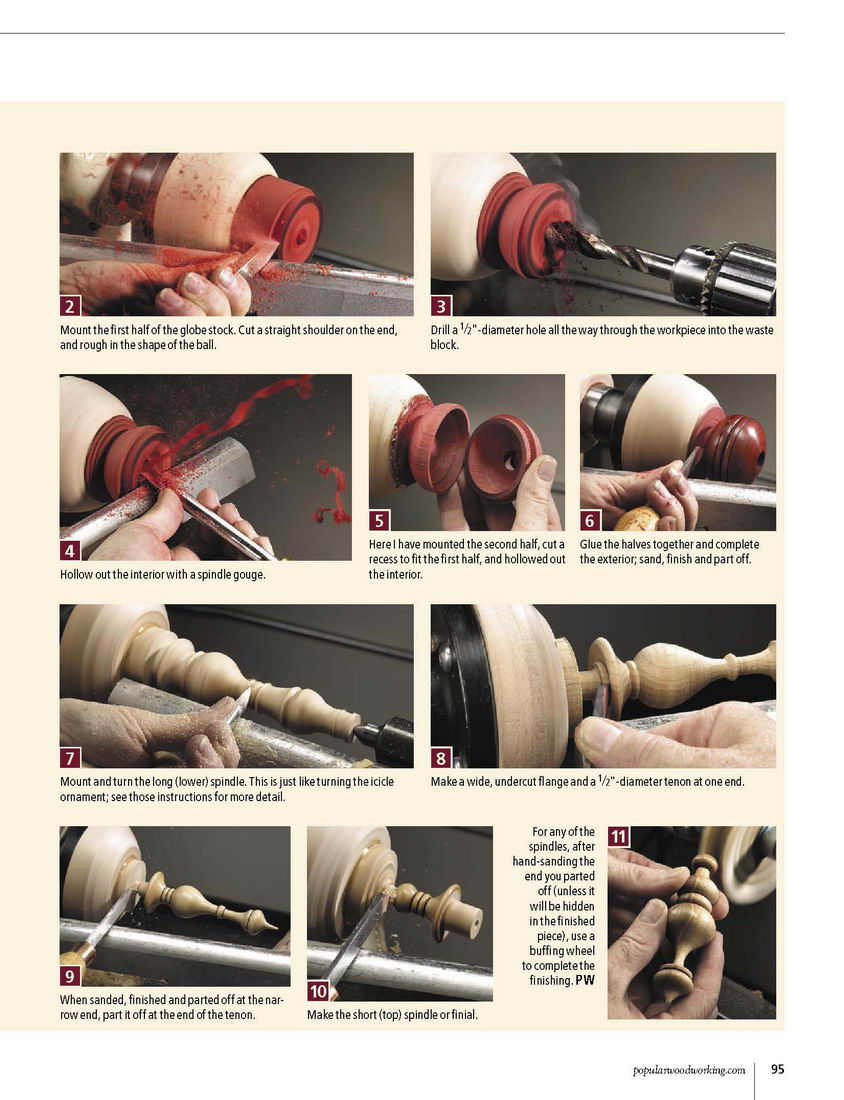 2

Mount the first half of the globe stock. Cut a straight shoulder on the end, and rough in the shape of the ball.

3

Drill a $\frac{1}{2}$"-diameter hole all the way through the workpiece into the waste block.

4

Hollow out the interior with a spindle gouge.

5

Here I have mounted the second half, cut a recess to fit the first half, and hollowed out the interior.

6

Glue the halves together and complete the exterior; sand, finish and part off.

7

Mount and turn the long (lower) spindle. This is just like turning the icicle ornament; see those instructions for more detail.

8

Make a wide, undercut flange and a $\frac{1}{2}$"-diameter tenon at one end.

9

When sanded, finished and parted off at the narrow end, part it off at the end of the tenon.

10

Make the short (top) spindle or finial.

For any of the spindles, after hand-sanding the end you parted off (unless it will be hidden in the finished piece), use a buffing wheel to complete the finishing. PW

11

popularwoodworking.com 95