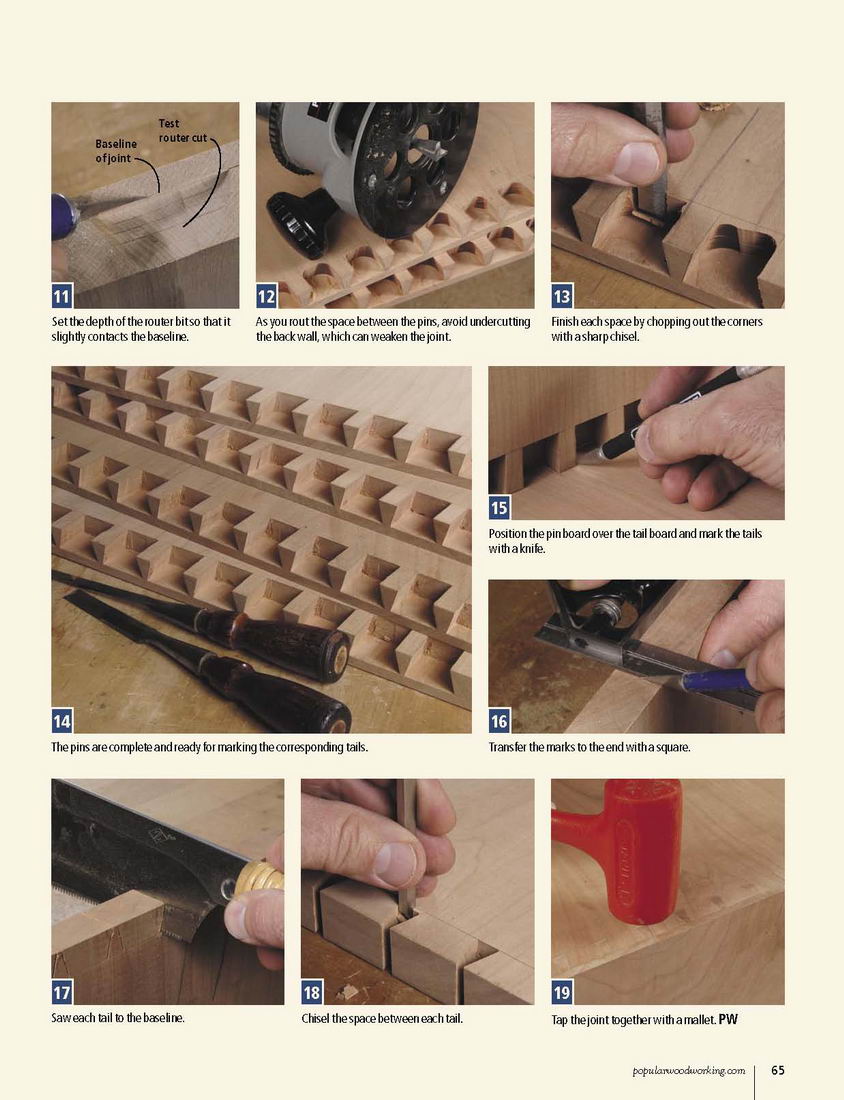 Baseline of joint

Test router cut

11

Set the depth of the router bit so that it slightly contacts the baseline.

12

As you rout the space between the pins, avoid undercutting the back wall, which can weaken the joint.

13

Finish each space by chopping out the corners with a sharp chisel.

14

The pins are complete and ready for marking the corresponding tails.

15

Position the pin board over the tail board and mark the tails with a knife.

16

Transfer the marks to the end with a square.

17

Saw each tail to the baseline.

18

Chisel the space between each tail.

19

Tap the joint together with a mallet. PW

popularwoodworking.com 65