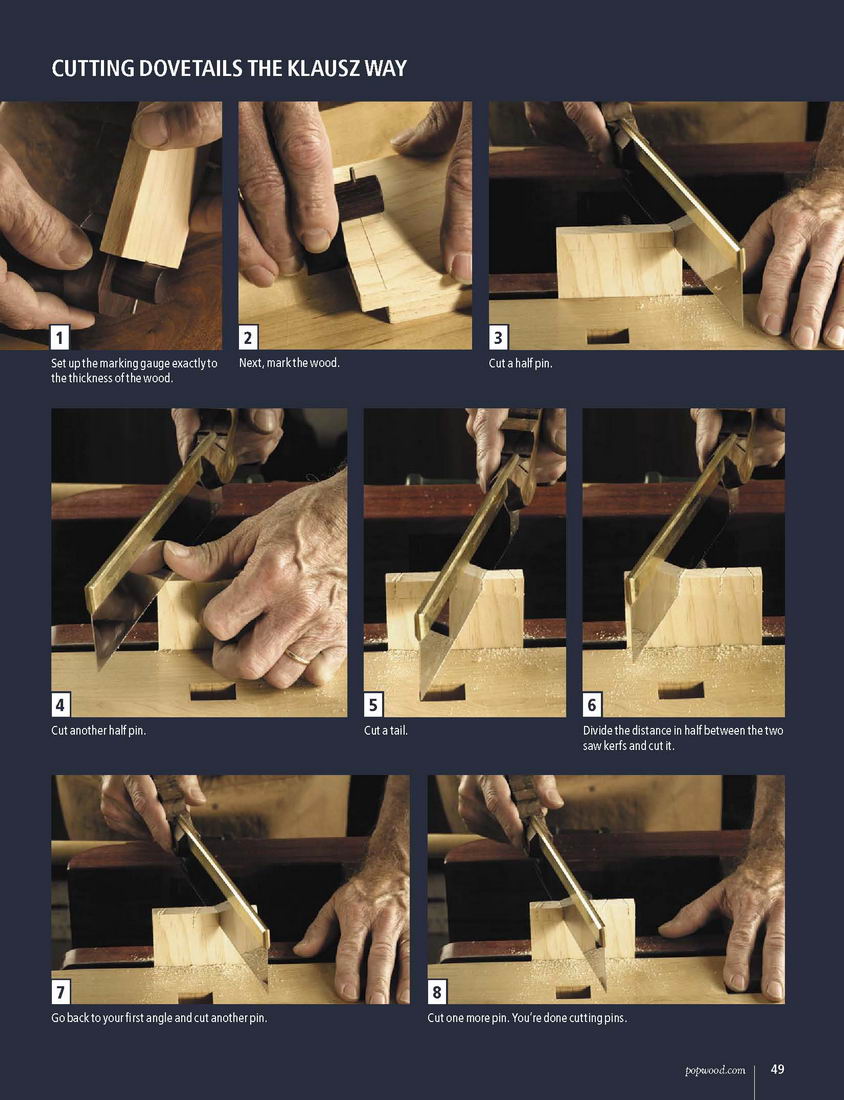 CUTTING DOVETAILS THE KLAUSZ WAY

1
Set up the marking gauge exactly to the thickness of the wood.

2
Next, mark the wood.

3
Cut a half pin.

4
Cut another half pin.

5
Cut a tail.

6
Divide the distance in half between the two saw kerfs and cut it.

7
Go back to your first angle and cut another pin.

8
Cut one more pin. You're done cutting pins.

popwood.com 49