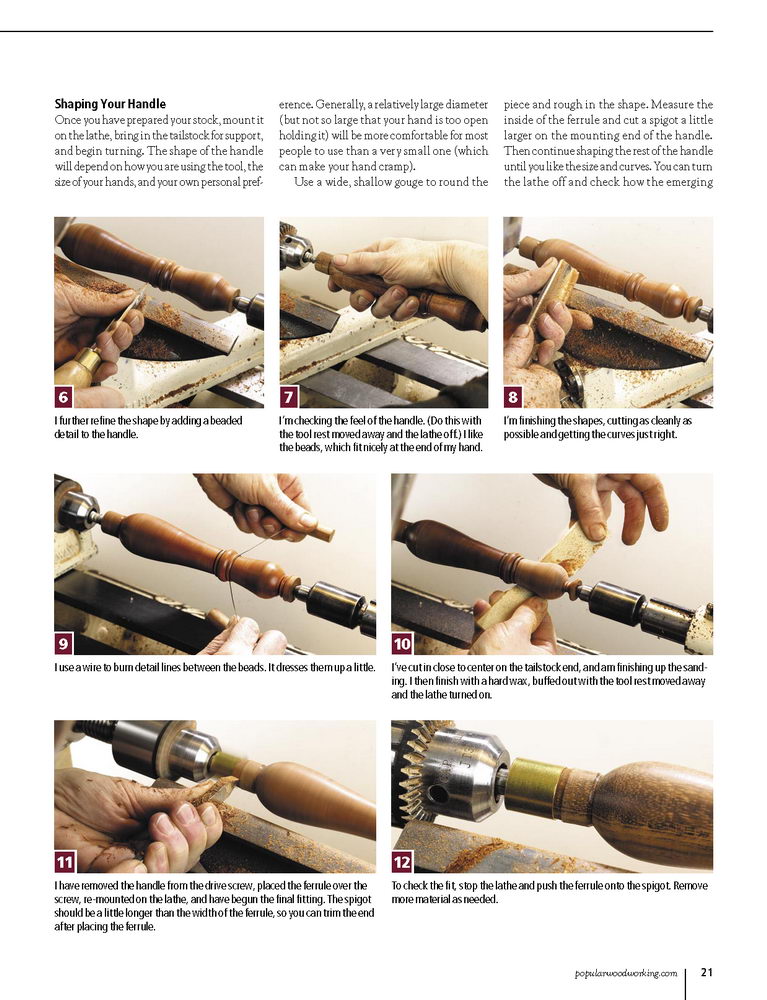 **Shaping Your Handle**
Once you have prepared your stock, mount it on the lathe, bring in the tailstock for support, and begin turning. The shape of the handle will depend on how you are using the tool, the size of your hands, and your own personal preference. Generally, a relatively large diameter (but not so large that your hand is too open holding it) will be more comfortable for most people to use than a very small one (which can make your hand cramp).

Use a wide, shallow gouge to round the piece and rough in the shape. Measure the inside of the ferrule and cut a spigot a little larger on the mounting end of the handle. Then continue shaping the rest of the handle until you like the size and curves. You can turn the lathe off and check how the emerging

6
I further refine the shape by adding a beaded detail to the handle.

7
I'm checking the feel of the handle. (Do this with the tool rest moved away and the lathe off.) I like the beads, which fit nicely at the end of my hand.

8
I'm finishing the shapes, cutting as cleanly as possible and getting the curves just right.

9
I use a wire to burn detail lines between the beads. It dresses them up a little.

10
I've cut in close to center on the tailstock end, and am finishing up the sanding. I then finish with a hard wax, buffed out with the tool rest moved away and the lathe turned on.

11
I have removed the handle from the drive screw, placed the ferrule over the screw, re-mounted on the lathe, and have begun the final fitting. The spigot should be a little longer than the width of the ferrule, so you can trim the end after placing the ferrule.

12
To check the fit, stop the lathe and push the ferrule onto the spigot. Remove more material as needed.

popularwoodworking.com 21