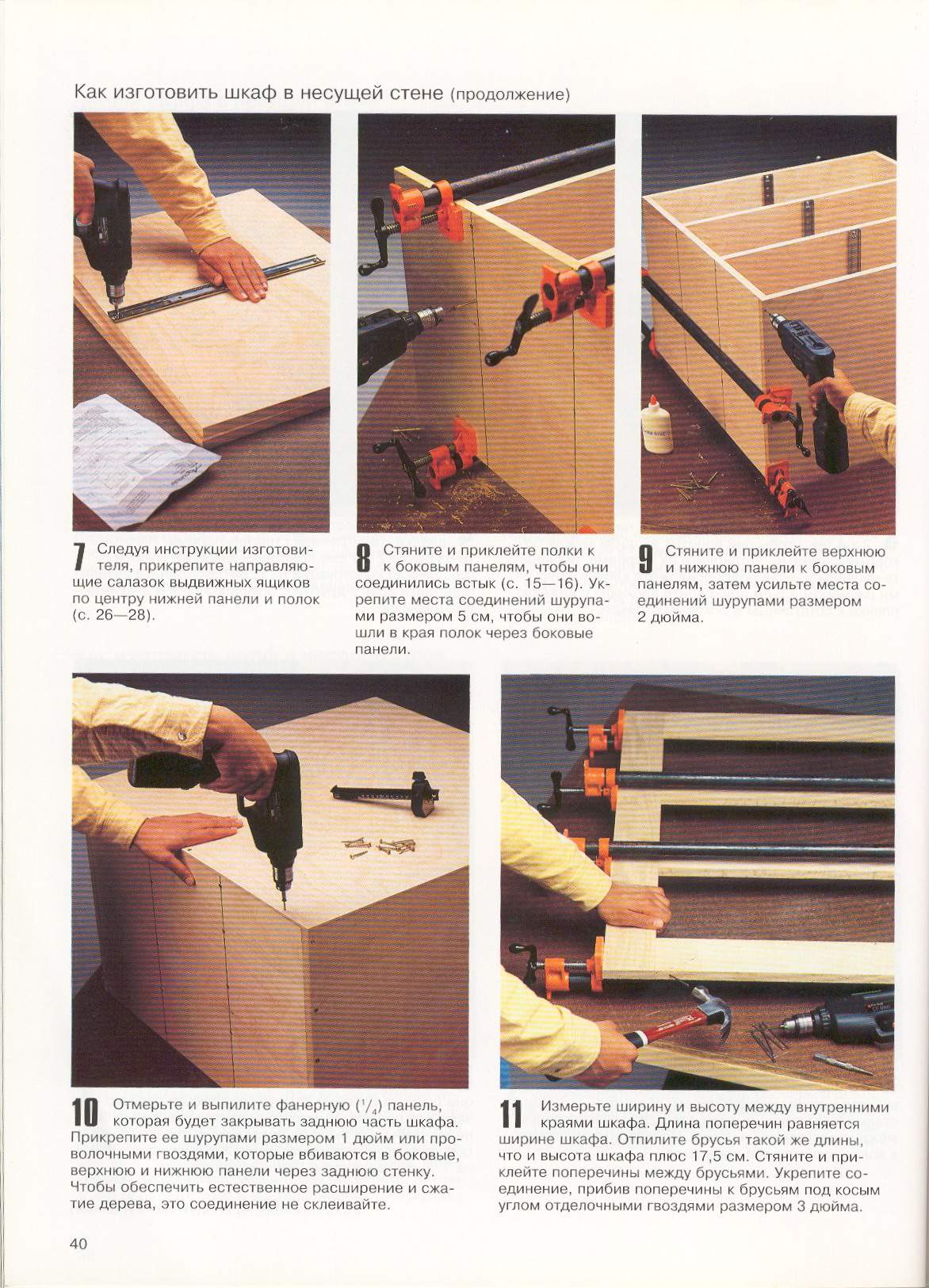 Как изготовить шкаф в несущей стене (продолжение)

7 Следуя инструкции изготовителя, прикрепите направляющие салазок выдвижных ящиков по центру нижней панели и полок (с. 26—28).

8 Стяните и приклейте полки к к боковым панелям, чтобы они соединились встык (с. 15—16). Укрепите места соединений шурупами размером 5 см, чтобы они вошли в края полок через боковые панели.

9 Стяните и приклейте верхнюю и нижнюю панели к боковым панелям, затем усильте места соединений шурупами размером 2 дюйма.

10 Отмерьте и выпилите фанерную ($^1/_4$) панель, которая будет закрывать заднюю часть шкафа. Прикрепите ее шурупами размером 1 дюйм или проволочными гвоздями, которые вбиваются в боковые, верхнюю и нижнюю панели через заднюю стенку. Чтобы обеспечить естественное расширение и сжатие дерева, это соединение не склеивайте.

11 Измерьте ширину и высоту между внутренними краями шкафа. Длина поперечин равняется ширине шкафа. Отпилите брусья такой же длины, что и высота шкафа плюс 17,5 см. Стяните и приклейте поперечины между брусьями. Укрепите соединение, прибив поперечины к брусьям под косым углом отделочными гвоздями размером 3 дюйма.

40