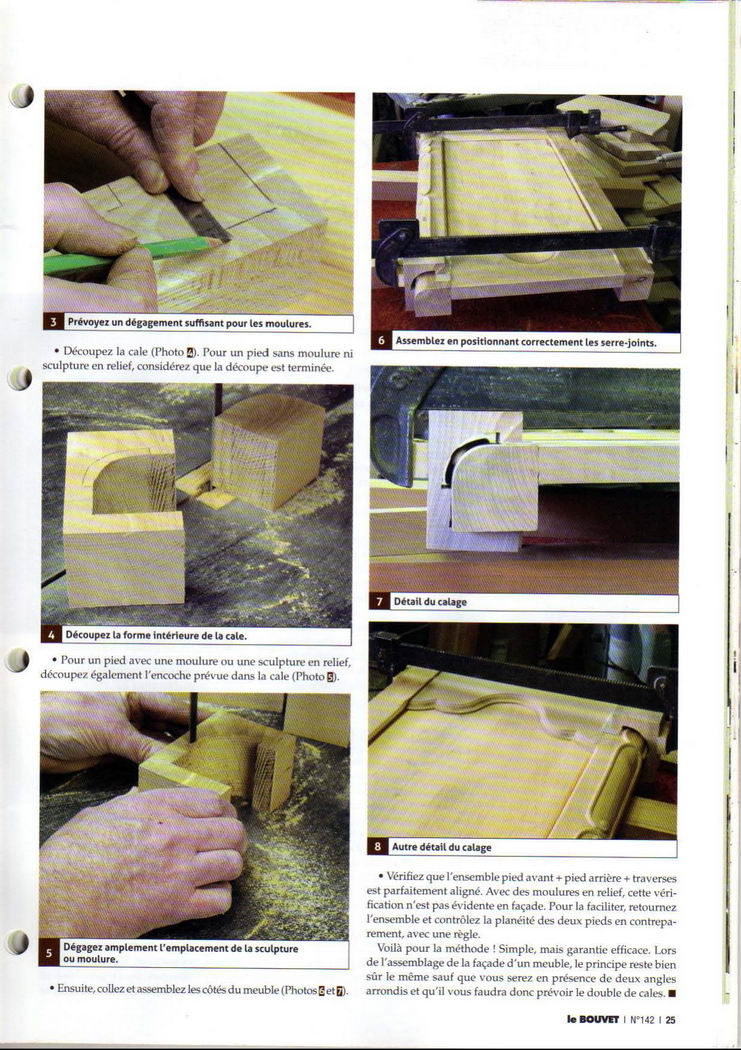 3 Prévoyez un dégagement suffisant pour les moulures.

• Découpez la cale (Photo 4). Pour un pied sans moulure ni sculpture en relief, considérez que la découpe est terminée.

4 Découpez la forme intérieure de la cale.

• Pour un pied avec une moulure ou une sculpture en relief, découpez également l'encoche prévue dans la cale (Photo 5).

5 Dégagez amplement l'emplacement de la sculpture ou moulure.

• Ensuite, collez et assemblez les côtés du meuble (Photos 6 et 7).

6 Assemblez en positionnant correctement les serre-joints.

7 Détail du calage

8 Autre détail du calage

• Vérifiez que l'ensemble pied avant + pied arrière + traverses est parfaitement aligné. Avec des moulures en relief, cette vérification n'est pas évidente en façade. Pour la faciliter, retournez l'ensemble et contrôlez la planéité des deux pieds en contreparement, avec une règle.

Voilà pour la méthode ! Simple, mais garantie efficace. Lors de l'assemblage de la façade d'un meuble, le principe reste bien sûr le même sauf que vous serez en présence de deux angles arrondis et qu'il vous faudra donc prévoir le double de cales. ■

le BOUVET | N°142 | 25