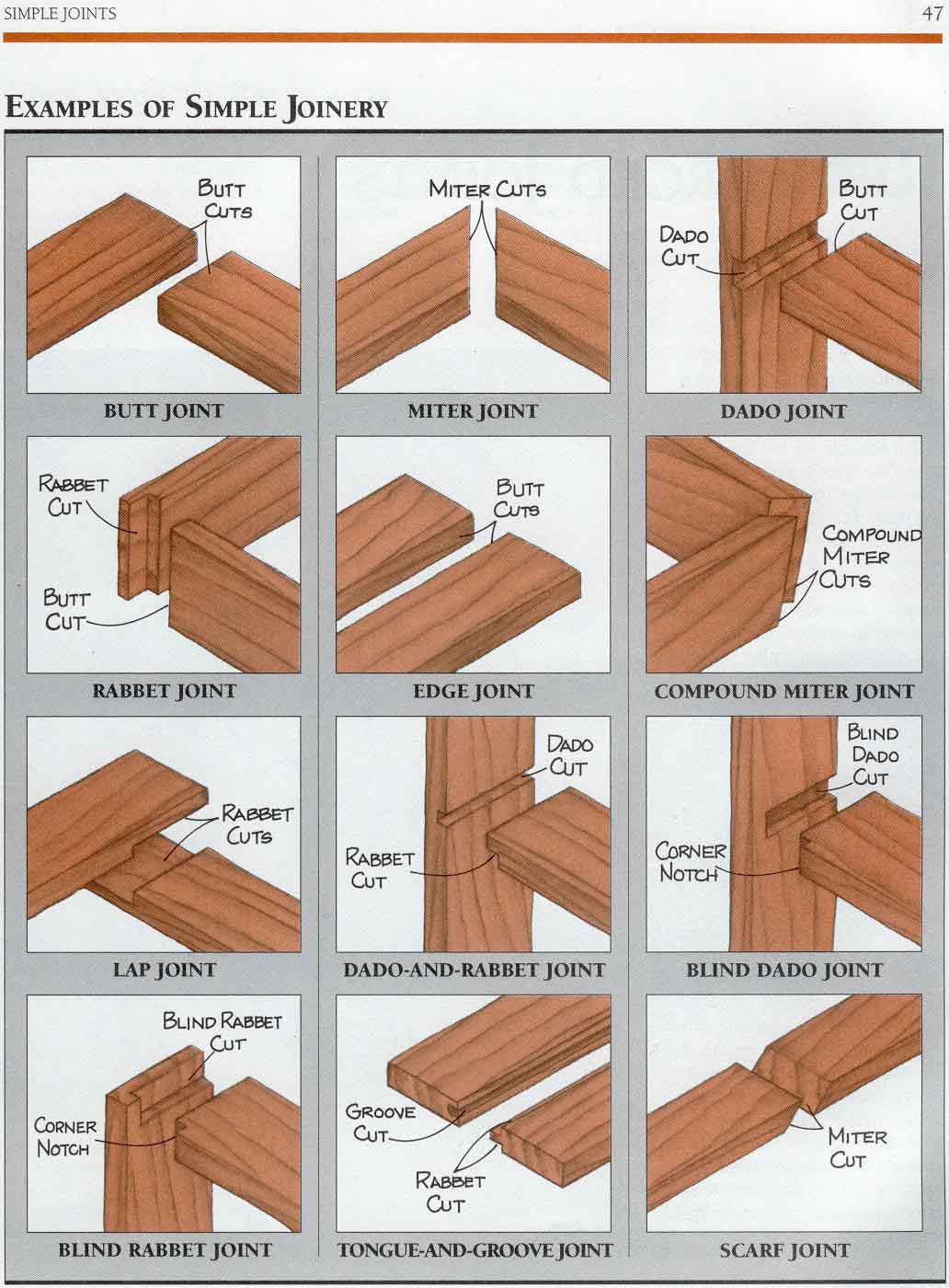 SIMPLE JOINTS

47

EXAMPLES OF SIMPLE JOINERY

BUTT CUTS

BUTT JOINT

MITER CUTS

MITER JOINT

DADO CUT

BUTT CUT

DADO JOINT

RABBET CUT

BUTT CUT

RABBET JOINT

BUTT CUTS

EDGE JOINT

COMPOUND MITER CUTS

COMPOUND MITER JOINT

RABBET CUTS

LAP JOINT

DADO CUT

RABBET CUT

DADO-AND-RABBET JOINT

BLIND DADO CUT

CORNER NOTCH

BLIND DADO JOINT

BLIND RABBET CUT

CORNER NOTCH

BLIND RABBET JOINT

GROOVE CUT

RABBET CUT

TONGUE-AND-GROOVE JOINT

MITER CUT

SCARF JOINT