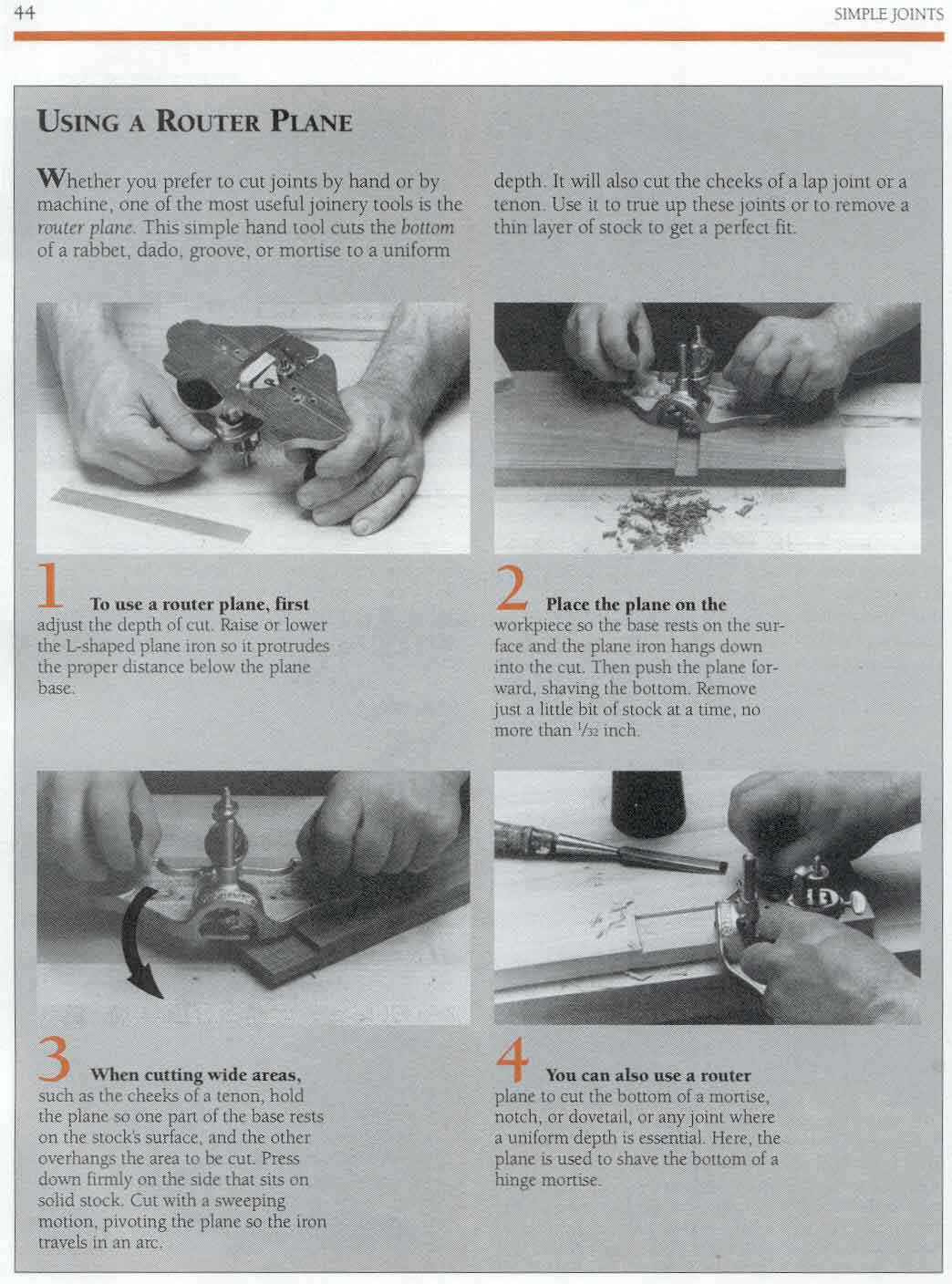 44

SIMPLE JOINTS

USING A ROUTER PLANE

Whether you prefer to cut joints by hand or by machine, one of the most useful joinery tools is the router plane. This simple hand tool cuts the bottom of a rabbet, dado, groove, or mortise to a uniform depth. It will also cut the cheeks of a lap joint or a tenon. Use it to true up these joints or to remove a thin layer of stock to get a perfect fit.

1 To use a router plane, first adjust the depth of cut. Raise or lower the L-shaped plane iron so it protrudes the proper distance below the plane base.

2 Place the plane on the workpiece so the base rests on the surface and the plane iron hangs down into the cut. Then push the plane forward, shaving the bottom. Remove just a little bit of stock at a time, no more than $\frac{1}{32}$ inch.

3 When cutting wide areas, such as the cheeks of a tenon, hold the plane so one part of the base rests on the stock's surface, and the other overhangs the area to be cut. Press down firmly on the side that sits on solid stock. Cut with a sweeping motion, pivoting the plane so the iron travels in an arc.

4 You can also use a router plane to cut the bottom of a mortise, notch, or dovetail, or any joint where a uniform depth is essential. Here, the plane is used to shave the bottom of a hinge mortise.