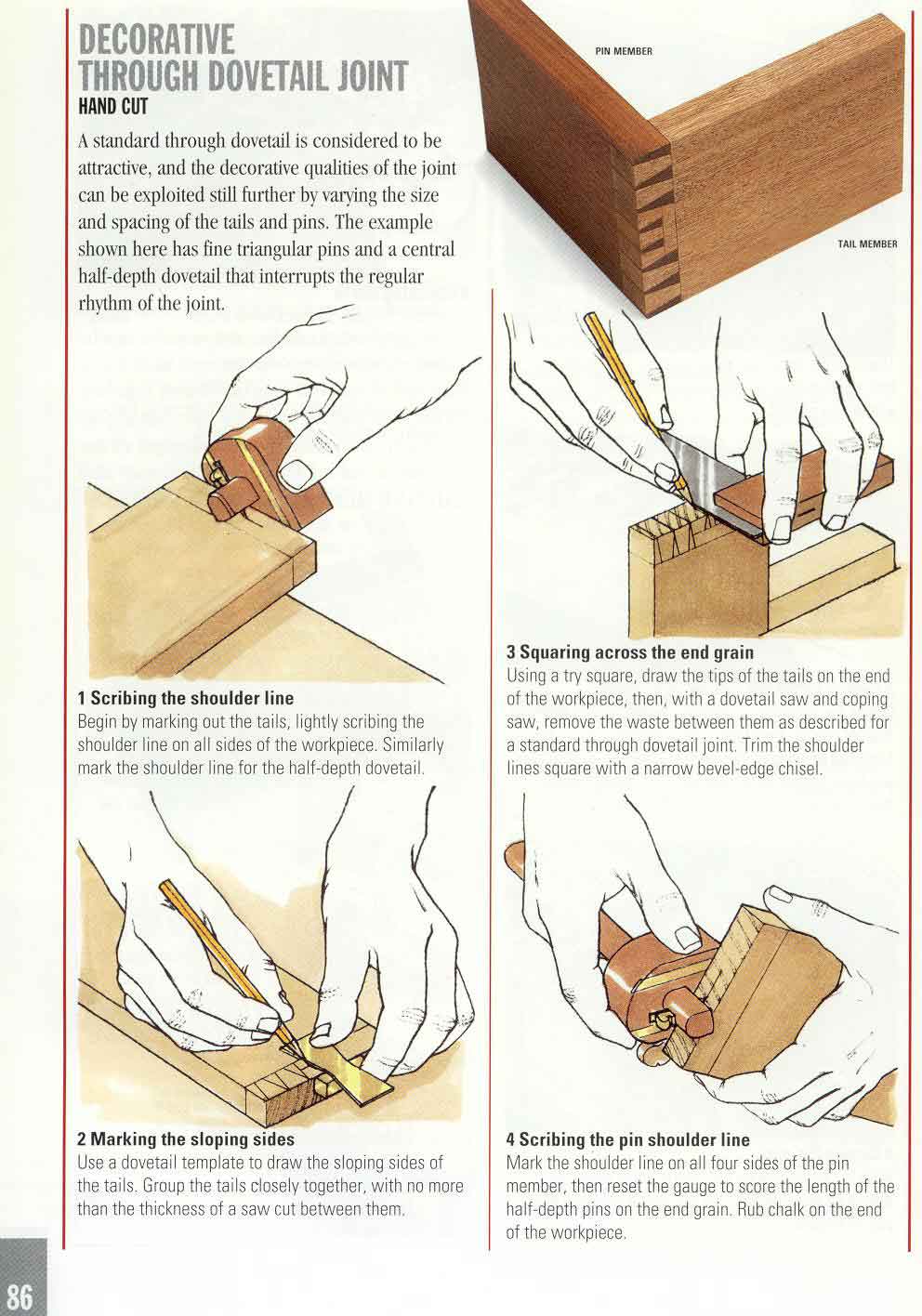 DECORATIVE THROUGH DOVETAIL JOINT
HAND CUT

A standard through dovetail is considered to be attractive, and the decorative qualities of the joint can be exploited still further by varying the size and spacing of the tails and pins. The example shown here has fine triangular pins and a central half-depth dovetail that interrupts the regular rhythm of the joint.

PIN MEMBER

TAIL MEMBER

1 Scribing the shoulder line
Begin by marking out the tails, lightly scribing the shoulder line on all sides of the workpiece. Similarly mark the shoulder line for the half-depth dovetail.

2 Marking the sloping sides
Use a dovetail template to draw the sloping sides of the tails. Group the tails closely together, with no more than the thickness of a saw cut between them.

3 Squaring across the end grain
Using a try square, draw the tips of the tails on the end of the workpiece, then, with a dovetail saw and coping saw, remove the waste between them as described for a standard through dovetail joint. Trim the shoulder lines square with a narrow bevel-edge chisel.

4 Scribing the pin shoulder line
Mark the shoulder line on all four sides of the pin member, then reset the gauge to score the length of the half-depth pins on the end grain. Rub chalk on the end of the workpiece.

86