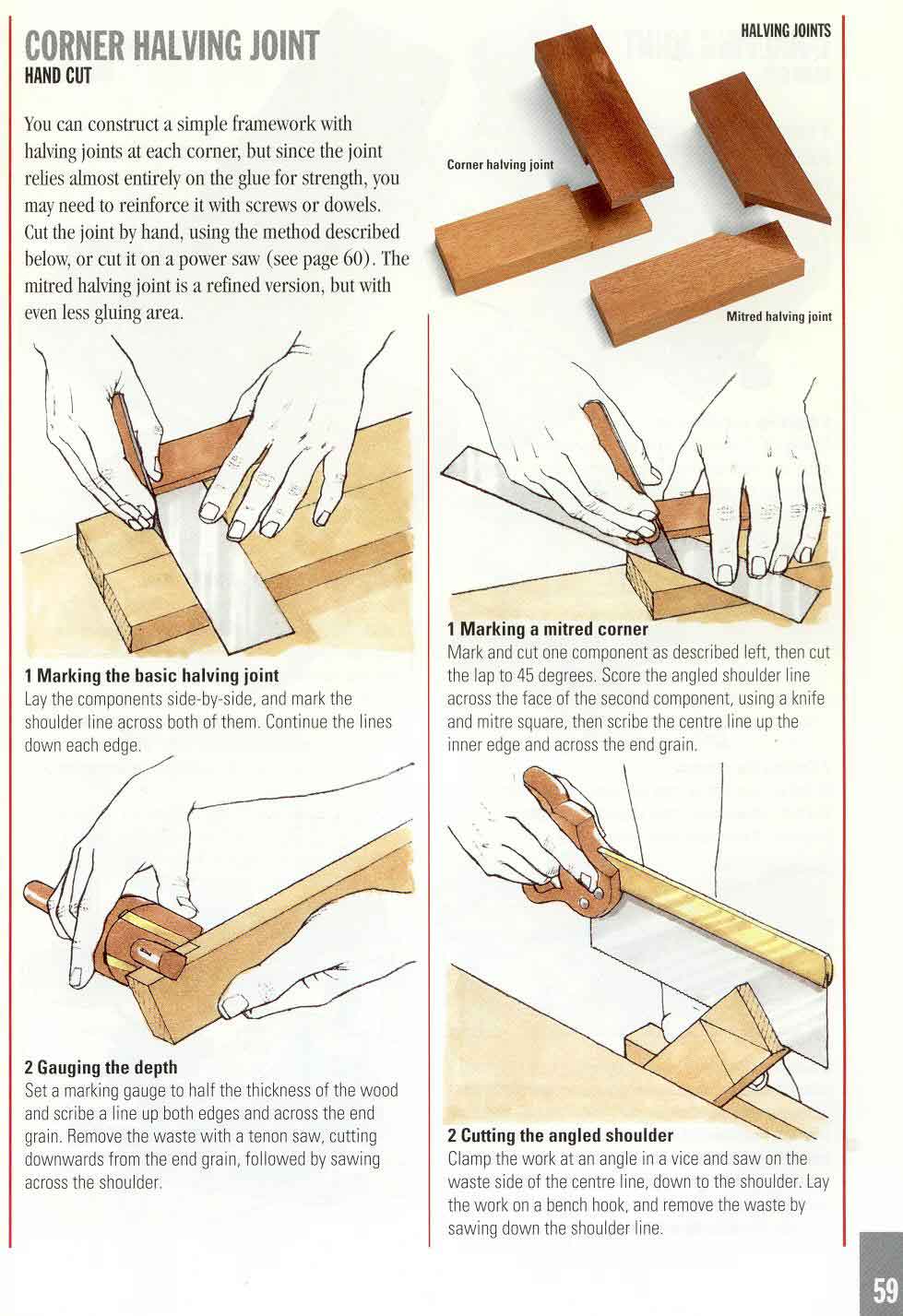 HALVING JOINTS

CORNER HALVING JOINT
HAND CUT

You can construct a simple framework with halving joints at each corner, but since the joint relies almost entirely on the glue for strength, you may need to reinforce it with screws or dowels. Cut the joint by hand, using the method described below, or cut it on a power saw (see page 60). The mitred halving joint is a refined version, but with even less gluing area.

Corner halving joint

Mitred halving joint

1 Marking the basic halving joint
Lay the components side-by-side, and mark the shoulder line across both of them. Continue the lines down each edge.

2 Gauging the depth
Set a marking gauge to half the thickness of the wood and scribe a line up both edges and across the end grain. Remove the waste with a tenon saw, cutting downwards from the end grain, followed by sawing across the shoulder.

1 Marking a mitred corner
Mark and cut one component as described left, then cut the lap to 45 degrees. Score the angled shoulder line across the face of the second component, using a knife and mitre square, then scribe the centre line up the inner edge and across the end grain.

2 Cutting the angled shoulder
Clamp the work at an angle in a vice and saw on the waste side of the centre line, down to the shoulder. Lay the work on a bench hook, and remove the waste by sawing down the shoulder line.

59