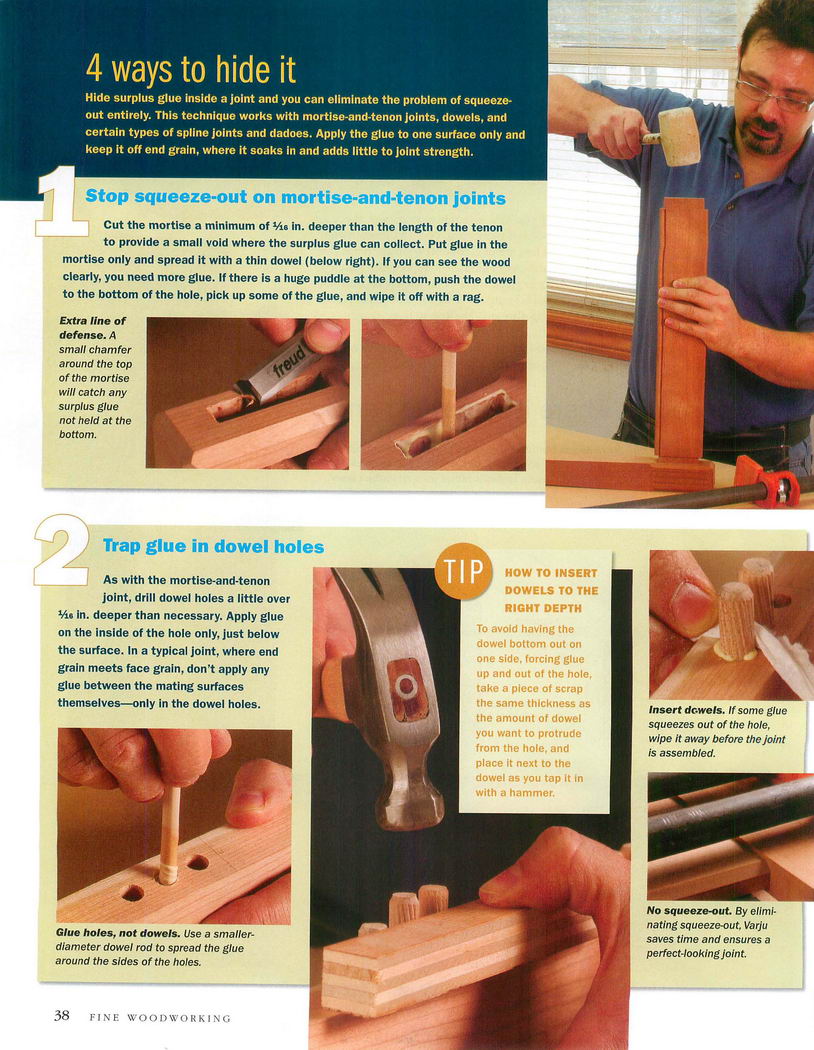 4 ways to hide it

Hide surplus glue inside a joint and you can eliminate the problem of squeeze-out entirely. This technique works with mortise-and-tenon joints, dowels, and certain types of spline joints and dadoes. Apply the glue to one surface only and keep it off end grain, where it soaks in and adds little to joint strength.

1

Stop squeeze-out on mortise-and-tenon joints

Cut the mortise a minimum of $\frac{1}{16}$ in. deeper than the length of the tenon to provide a small void where the surplus glue can collect. Put glue in the mortise only and spread it with a thin dowel (below right). If you can see the wood clearly, you need more glue. If there is a huge puddle at the bottom, push the dowel to the bottom of the hole, pick up some of the glue, and wipe it off with a rag.

Extra line of defense. A small chamfer around the top of the mortise will catch any surplus glue not held at the bottom.

freud

2

Trap glue in dowel holes

As with the mortise-and-tenon joint, drill dowel holes a little over $\frac{1}{16}$ in. deeper than necessary. Apply glue on the inside of the hole only, just below the surface. In a typical joint, where end grain meets face grain, don't apply any glue between the mating surfaces themselves—only in the dowel holes.

Glue holes, not dowels. Use a smaller-diameter dowel rod to spread the glue around the sides of the holes.

TIP

HOW TO INSERT DOWELS TO THE RIGHT DEPTH

To avoid having the dowel bottom out on one side, forcing glue up and out of the hole, take a piece of scrap the same thickness as the amount of dowel you want to protrude from the hole, and place it next to the dowel as you tap it in with a hammer.

Insert dowels. If some glue squeezes out of the hole, wipe it away before the joint is assembled.

No squeeze-out. By eliminating squeeze-out, Varju saves time and ensures a perfect-looking joint.

38 FINE WOODWORKING