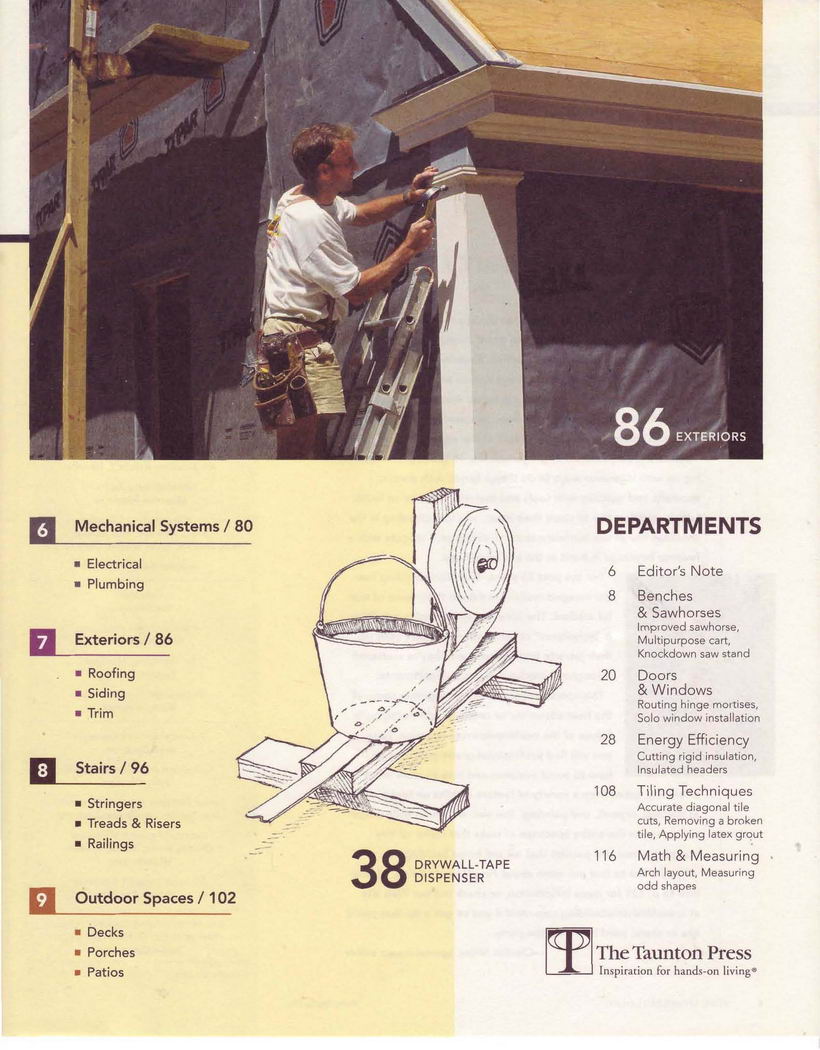 86 EXTERIORS

6 Mechanical Systems / 80

- Electrical
- Plumbing

7 Exteriors / 86

- Roofing
- Siding
- Trim

8 Stairs / 96

- Stringers
- Treads & Risers
- Railings

9 Outdoor Spaces / 102

- Decks
- Porches
- Patios

38 DRYWALL-TAPE DISPENSER

DEPARTMENTS

6 Editor's Note

8 Benches & Sawhorses
Improved sawhorse, Multipurpose cart, Knockdown saw stand

20 Doors & Windows
Routing hinge mortises, Solo window installation

28 Energy Efficiency
Cutting rigid insulation, Insulated headers

108 Tiling Techniques
Accurate diagonal tile cuts, Removing a broken tile, Applying latex grout

116 Math & Measuring
Arch layout, Measuring odd shapes

The Taunton Press
Inspiration for hands-on living®