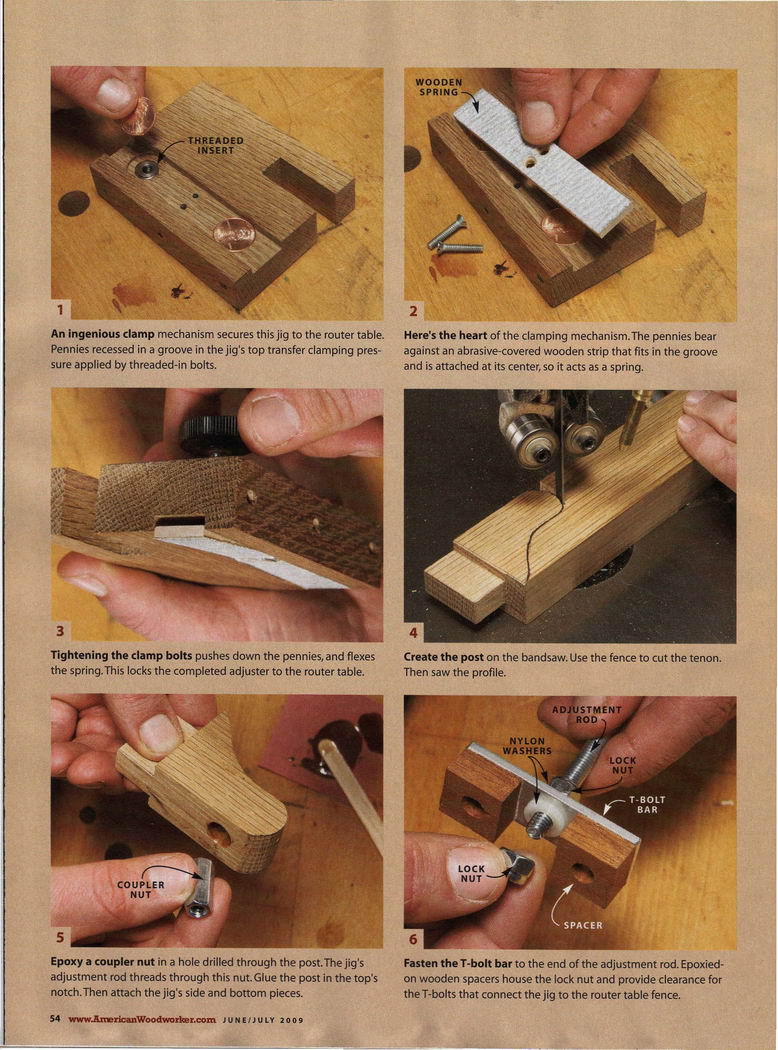 THREADED INSERT

1

An ingenious clamp mechanism secures this jig to the router table. Pennies recessed in a groove in the jig's top transfer clamping pressure applied by threaded-in bolts.

WOODEN SPRING

2

Here's the heart of the clamping mechanism. The pennies bear against an abrasive-covered wooden strip that fits in the groove and is attached at its center, so it acts as a spring.

3

Tightening the clamp bolts pushes down the pennies, and flexes the spring. This locks the completed adjuster to the router table.

4

Create the post on the bandsaw. Use the fence to cut the tenon. Then saw the profile.

COUPLER NUT

5

Epoxy a coupler nut in a hole drilled through the post. The jig's adjustment rod threads through this nut. Glue the post in the top's notch. Then attach the jig's side and bottom pieces.

ADJUSTMENT ROD

NYLON WASHERS

LOCK NUT

T-BOLT BAR

LOCK NUT

SPACER

6

Fasten the T-bolt bar to the end of the adjustment rod. Epoxied-on wooden spacers house the lock nut and provide clearance for the T-bolts that connect the jig to the router table fence.

54 www.AmericanWoodworker.com JUNE/JULY 2009