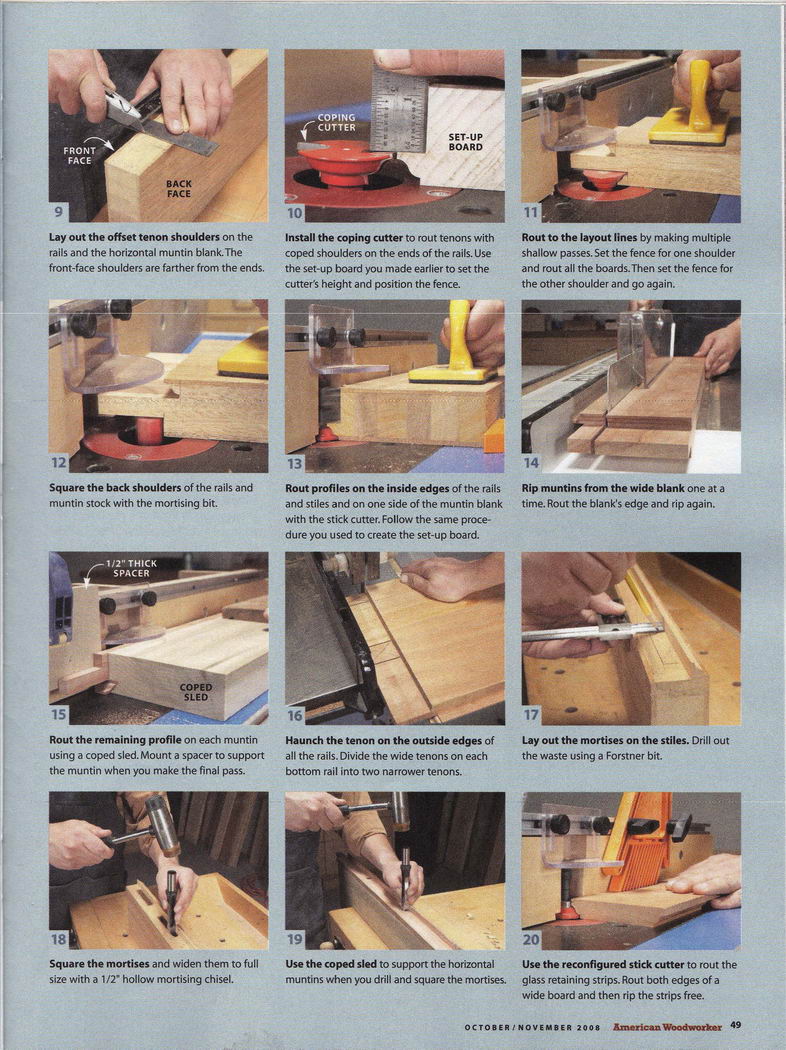 FRONT FACE

BACK FACE

9

Lay out the offset tenon shoulders on the rails and the horizontal muntin blank. The front-face shoulders are farther from the ends.

COPING CUTTER

SET-UP BOARD

10

Install the coping cutter to rout tenons with coped shoulders on the ends of the rails. Use the set-up board you made earlier to set the cutter's height and position the fence.

11

Rout to the layout lines by making multiple shallow passes. Set the fence for one shoulder and rout all the boards. Then set the fence for the other shoulder and go again.

12

Square the back shoulders of the rails and muntin stock with the mortising bit.

13

Rout profiles on the inside edges of the rails and stiles and on one side of the muntin blank with the stick cutter. Follow the same procedure you used to create the set-up board.

14

Rip muntins from the wide blank one at a time. Rout the blank's edge and rip again.

1/2" THICK SPACER

COPED SLED

15

Rout the remaining profile on each muntin using a coped sled. Mount a spacer to support the muntin when you make the final pass.

16

Haunch the tenon on the outside edges of all the rails. Divide the wide tenons on each bottom rail into two narrower tenons.

17

Lay out the mortises on the stiles. Drill out the waste using a Forstner bit.

18

Square the mortises and widen them to full size with a 1/2" hollow mortising chisel.

19

Use the coped sled to support the horizontal muntins when you drill and square the mortises.

20

Use the reconfigured stick cutter to rout the glass retaining strips. Rout both edges of a wide board and then rip the strips free.

OCTOBER/NOVEMBER 2008 American Woodworker 49