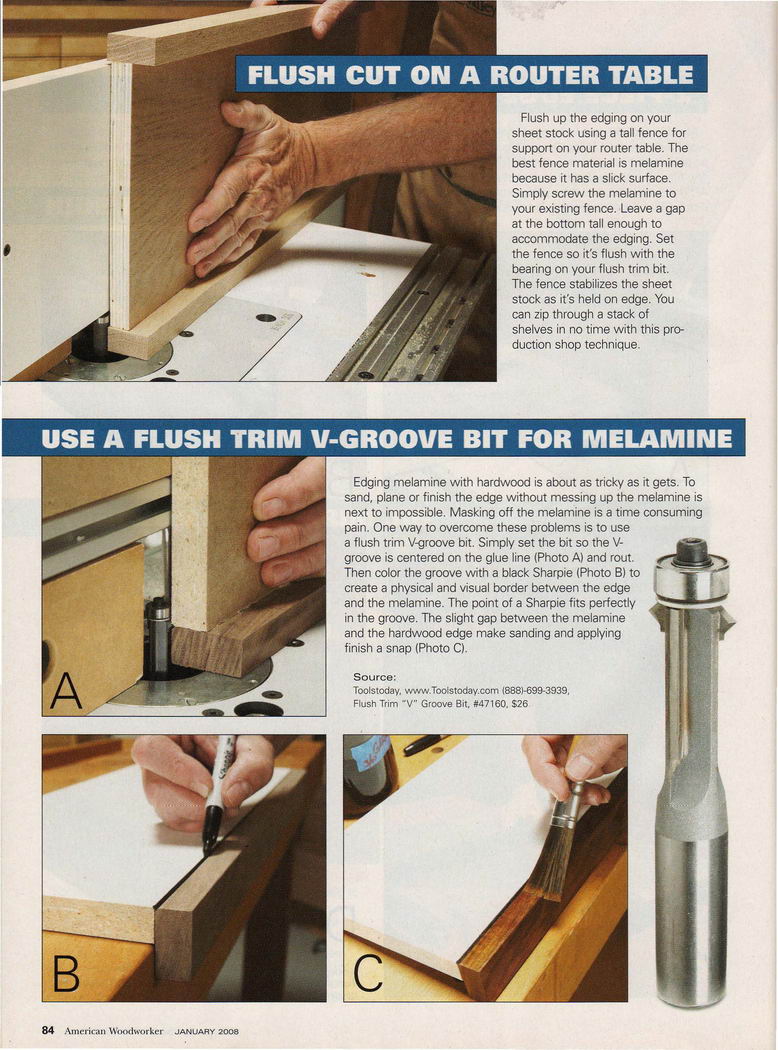 FLUSH CUT ON A ROUTER TABLE

Flush up the edging on your sheet stock using a tall fence for support on your router table. The best fence material is melamine because it has a slick surface. Simply screw the melamine to your existing fence. Leave a gap at the bottom tall enough to accommodate the edging. Set the fence so it's flush with the bearing on your flush trim bit. The fence stabilizes the sheet stock as it's held on edge. You can zip through a stack of shelves in no time with this production shop technique.

USE A FLUSH TRIM V-GROOVE BIT FOR MELAMINE

Edging melamine with hardwood is about as tricky as it gets. To sand, plane or finish the edge without messing up the melamine is next to impossible. Masking off the melamine is a time consuming pain. One way to overcome these problems is to use a flush trim V-groove bit. Simply set the bit so the V-groove is centered on the glue line (Photo A) and rout. Then color the groove with a black Sharpie (Photo B) to create a physical and visual border between the edge and the melamine. The point of a Sharpie fits perfectly in the groove. The slight gap between the melamine and the hardwood edge make sanding and applying finish a snap (Photo C).

Source:
Toolstoday, www.Toolstoday.com (888)-699-3939, Flush Trim "V" Groove Bit, #47160, $26

A

B

C

84 American Woodworker JANUARY 2008