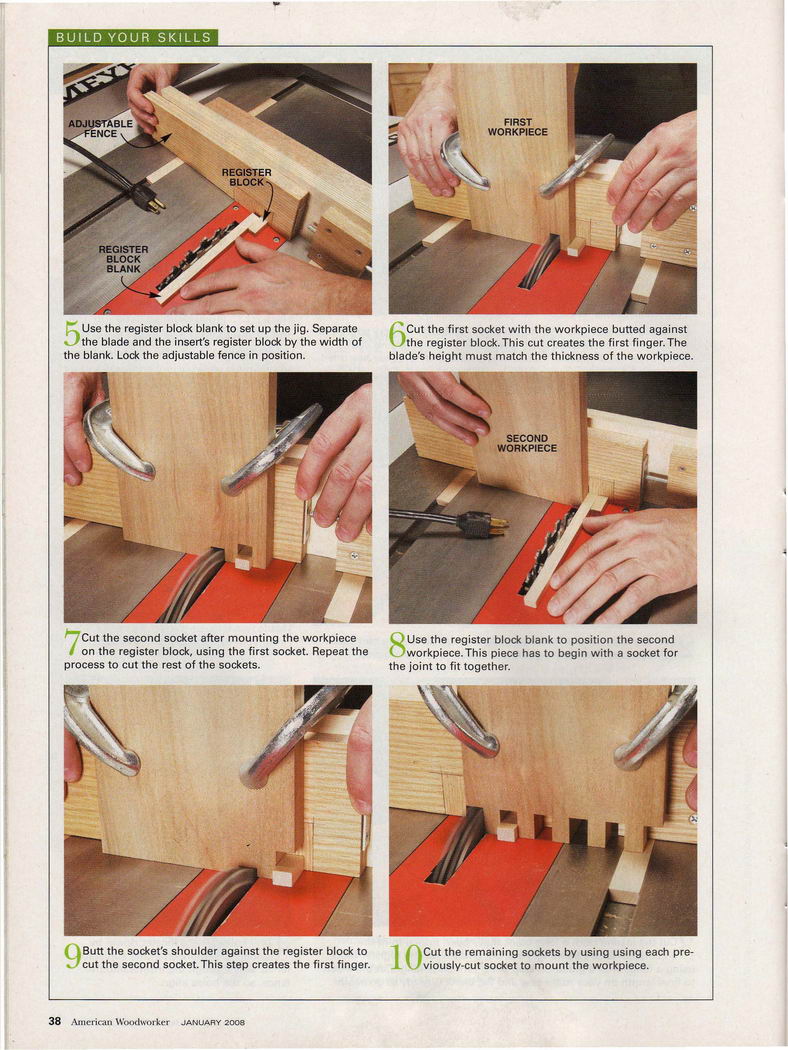 BUILD YOUR SKILLS

ADJUSTABLE FENCE

REGISTER BLOCK

REGISTER BLOCK BLANK

5 Use the register block blank to set up the jig. Separate the blade and the insert's register block by the width of the blank. Lock the adjustable fence in position.

FIRST WORKPIECE

6 Cut the first socket with the workpiece butted against the register block. This cut creates the first finger. The blade's height must match the thickness of the workpiece.

7 Cut the second socket after mounting the workpiece on the register block, using the first socket. Repeat the process to cut the rest of the sockets.

SECOND WORKPIECE

8 Use the register block blank to position the second workpiece. This piece has to begin with a socket for the joint to fit together.

9 Butt the socket's shoulder against the register block to cut the second socket. This step creates the first finger.

10 Cut the remaining sockets by using using each previously-cut socket to mount the workpiece.

38 American Woodworker JANUARY 2008