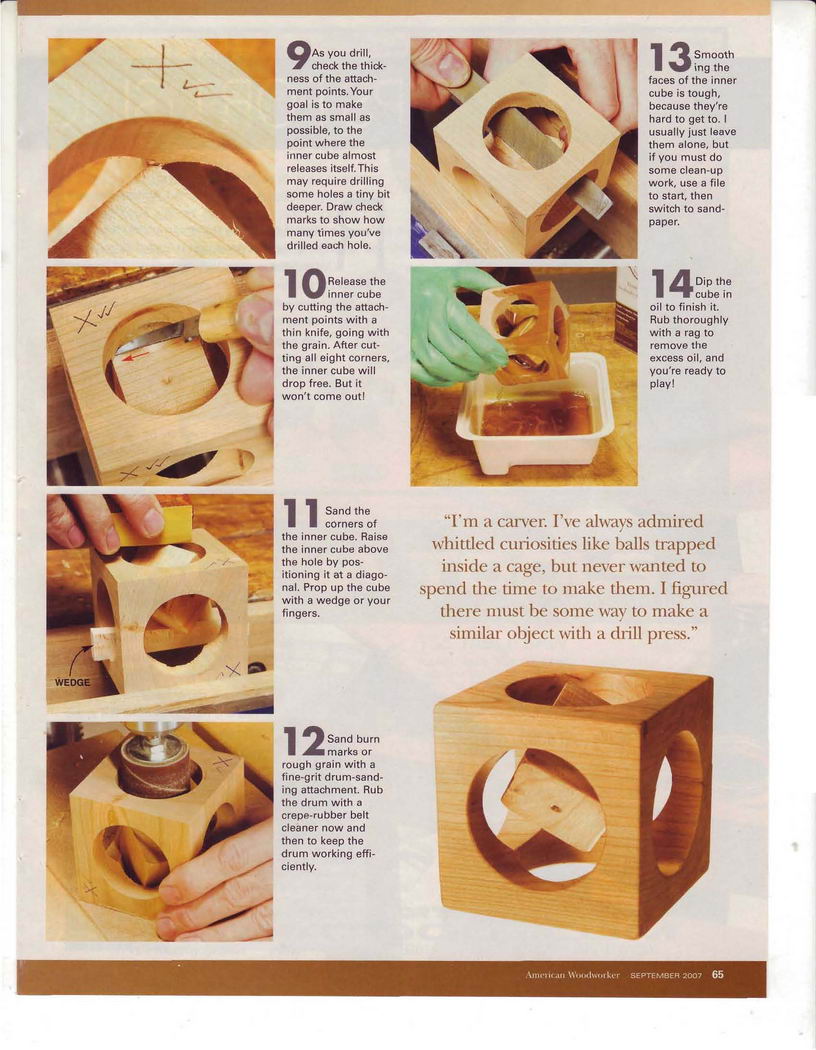 9 As you drill, check the thickness of the attachment points. Your goal is to make them as small as possible, to the point where the inner cube almost releases itself. This may require drilling some holes a tiny bit deeper. Draw check marks to show how many times you've drilled each hole.

10 Release the inner cube by cutting the attachment points with a thin knife, going with the grain. After cutting all eight corners, the inner cube will drop free. But it won't come out!

11 Sand the corners of the inner cube. Raise the inner cube above the hole by positioning it at a diagonal. Prop up the cube with a wedge or your fingers.

WEDGE

12 Sand burn marks or rough grain with a fine-grit drum-sanding attachment. Rub the drum with a crepe-rubber belt cleaner now and then to keep the drum working efficiently.

13 Smoothing the faces of the inner cube is tough, because they're hard to get to. I usually just leave them alone, but if you must do some clean-up work, use a file to start, then switch to sandpaper.

14 Dip the cube in oil to finish it. Rub thoroughly with a rag to remove the excess oil, and you're ready to play!

"I'm a carver. I've always admired whittled curiosities like balls trapped inside a cage, but never wanted to spend the time to make them. I figured there must be some way to make a similar object with a drill press."

American Woodworker SEPTEMBER 2007 65