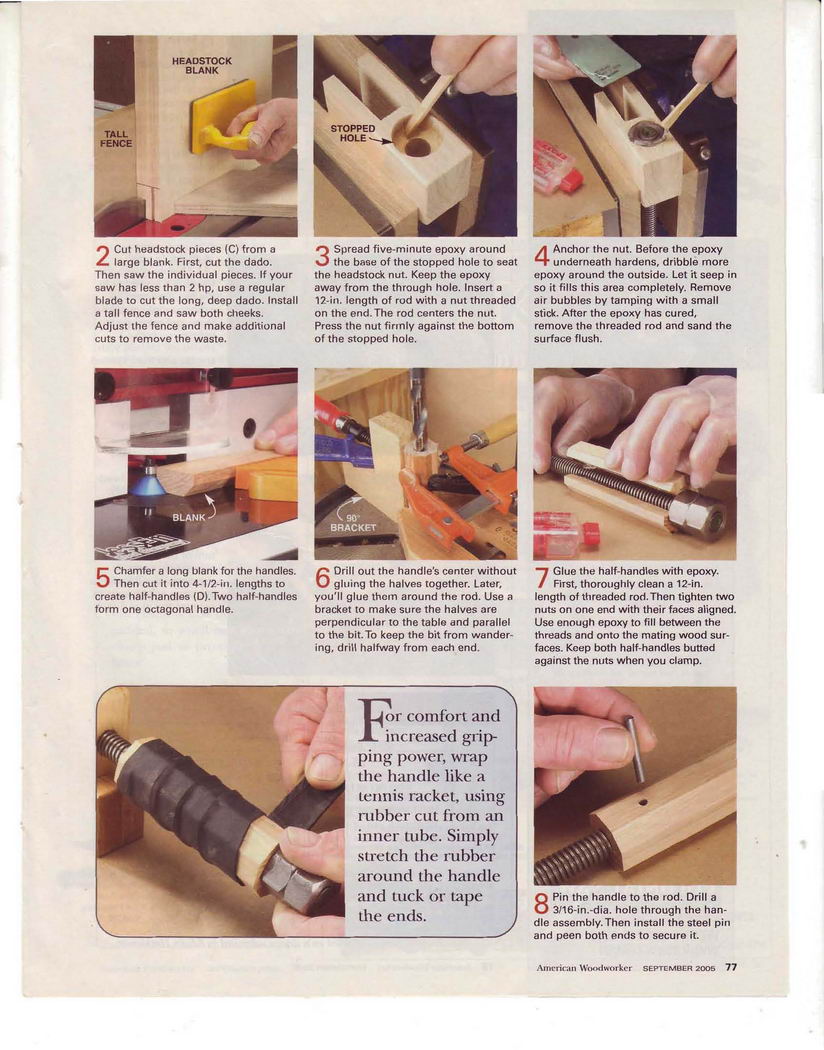 HEADSTOCK BLANK

TALL FENCE

2 Cut headstock pieces (C) from a large blank. First, cut the dado. Then saw the individual pieces. If your saw has less than 2 hp, use a regular blade to cut the long, deep dado. Install a tall fence and saw both cheeks. Adjust the fence and make additional cuts to remove the waste.

STOPPED HOLE

3 Spread five-minute epoxy around the base of the stopped hole to seat the headstock nut. Keep the epoxy away from the through hole. Insert a 12-in. length of rod with a nut threaded on the end. The rod centers the nut. Press the nut firmly against the bottom of the stopped hole.

4 Anchor the nut. Before the epoxy underneath hardens, dribble more epoxy around the outside. Let it seep in so it fills this area completely. Remove air bubbles by tamping with a small stick. After the epoxy has cured, remove the threaded rod and sand the surface flush.

BLANK

5 Chamfer a long blank for the handles. Then cut it into 4-1/2-in. lengths to create half-handles (D). Two half-handles form one octagonal handle.

90° BRACKET

6 Drill out the handle's center without gluing the halves together. Later, you'll glue them around the rod. Use a bracket to make sure the halves are perpendicular to the table and parallel to the bit. To keep the bit from wandering, drill halfway from each end.

7 Glue the half-handles with epoxy. First, thoroughly clean a 12-in. length of threaded rod. Then tighten two nuts on one end with their faces aligned. Use enough epoxy to fill between the threads and onto the mating wood surfaces. Keep both half-handles butted against the nuts when you clamp.

For comfort and increased gripping power, wrap the handle like a tennis racket, using rubber cut from an inner tube. Simply stretch the rubber around the handle and tuck or tape the ends.

8 Pin the handle to the rod. Drill a 3/16-in.-dia. hole through the handle assembly. Then install the steel pin and peen both ends to secure it.

American Woodworker SEPTEMBER 2005 77