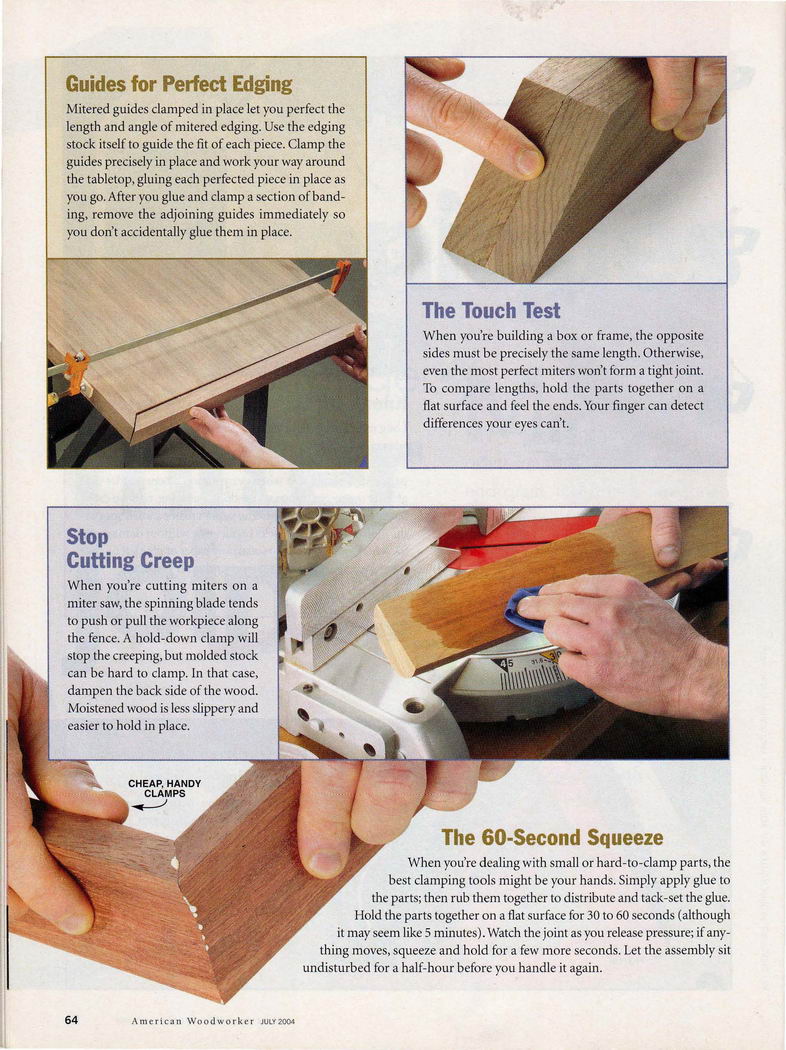 Guides for Perfect Edging

Mitered guides clamped in place let you perfect the length and angle of mitered edging. Use the edging stock itself to guide the fit of each piece. Clamp the guides precisely in place and work your way around the tabletop, gluing each perfected piece in place as you go. After you glue and clamp a section of banding, remove the adjoining guides immediately so you don't accidentally glue them in place.

The Touch Test

When you're building a box or frame, the opposite sides must be precisely the same length. Otherwise, even the most perfect miters won't form a tight joint. To compare lengths, hold the parts together on a flat surface and feel the ends. Your finger can detect differences your eyes can't.

Stop Cutting Creep

When you're cutting miters on a miter saw, the spinning blade tends to push or pull the workpiece along the fence. A hold-down clamp will stop the creeping, but molded stock can be hard to clamp. In that case, dampen the back side of the wood. Moistened wood is less slippery and easier to hold in place.

45 31.6 30

CHEAP, HANDY CLAMPS

The 60-Second Squeeze

When you're dealing with small or hard-to-clamp parts, the best clamping tools might be your hands. Simply apply glue to the parts; then rub them together to distribute and tack-set the glue. Hold the parts together on a flat surface for 30 to 60 seconds (although it may seem like 5 minutes). Watch the joint as you release pressure; if anything moves, squeeze and hold for a few more seconds. Let the assembly sit undisturbed for a half-hour before you handle it again.

64 American Woodworker JULY 2004