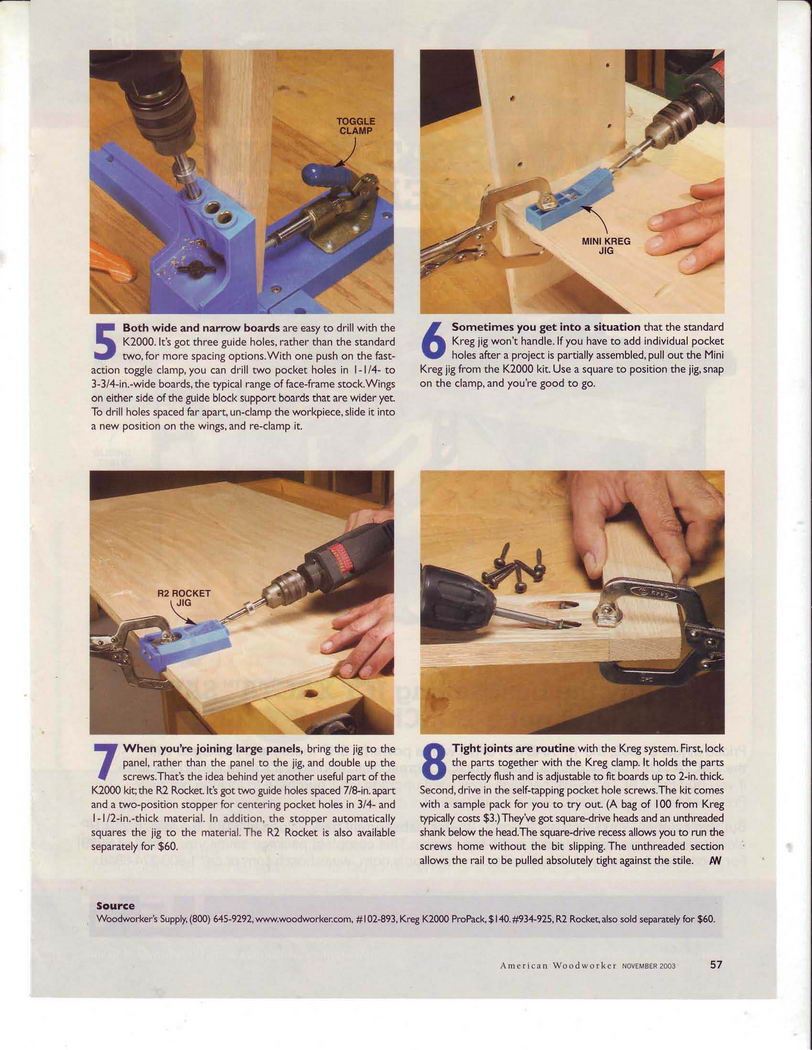 TOGGLE CLAMP

MINI KREG JIG

5 Both wide and narrow boards are easy to drill with the K2000. It's got three guide holes, rather than the standard two, for more spacing options. With one push on the fast-action toggle clamp, you can drill two pocket holes in 1-1/4- to 3-3/4-in.-wide boards, the typical range of face-frame stock. Wings on either side of the guide block support boards that are wider yet. To drill holes spaced far apart, un-clamp the workpiece, slide it into a new position on the wings, and re-clamp it.

6 Sometimes you get into a situation that the standard Kreg jig won't handle. If you have to add individual pocket holes after a project is partially assembled, pull out the Mini Kreg jig from the K2000 kit. Use a square to position the jig, snap on the clamp, and you're good to go.

R2 ROCKET JIG

7 When you're joining large panels, bring the jig to the panel, rather than the panel to the jig, and double up the screws. That's the idea behind yet another useful part of the K2000 kit; the R2 Rocket. It's got two guide holes spaced 7/8-in. apart and a two-position stopper for centering pocket holes in 3/4- and 1-1/2-in.-thick material. In addition, the stopper automatically squares the jig to the material. The R2 Rocket is also available separately for $60.

8 Tight joints are routine with the Kreg system. First, lock the parts together with the Kreg clamp. It holds the parts perfectly flush and is adjustable to fit boards up to 2-in. thick. Second, drive in the self-tapping pocket hole screws. The kit comes with a sample pack for you to try out. (A bag of 100 from Kreg typically costs $3.) They've got square-drive heads and an unthreaded shank below the head. The square-drive recess allows you to run the screws home without the bit slipping. The unthreaded section allows the rail to be pulled absolutely tight against the stile. AW

Source
Woodworker's Supply, (800) 645-9292, www.woodworker.com, #102-893, Kreg K2000 ProPack, $140. #934-925, R2 Rocket, also sold separately for $60.

American Woodworker NOVEMBER 2003 57