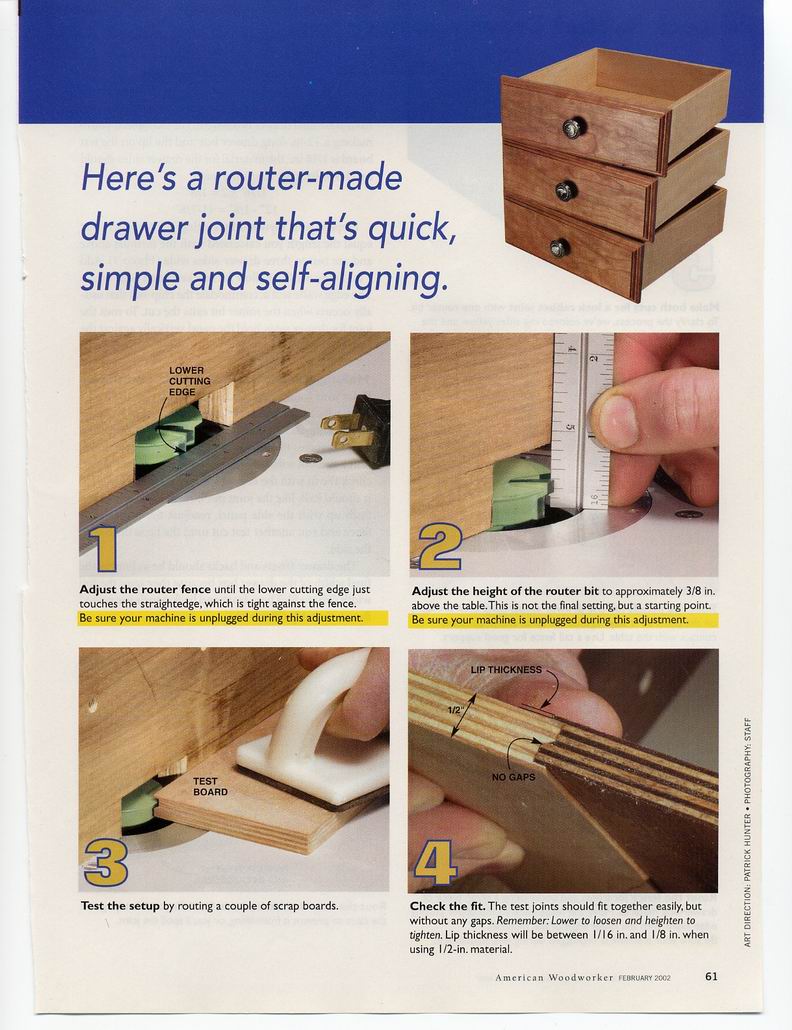 Here's a router-made drawer joint that's quick, simple and self-aligning.

LOWER CUTTING EDGE

1

Adjust the router fence until the lower cutting edge just touches the straightedge, which is tight against the fence. Be sure your machine is unplugged during this adjustment.

2

Adjust the height of the router bit to approximately 3/8 in. above the table. This is not the final setting, but a starting point. Be sure your machine is unplugged during this adjustment.

TEST BOARD

3

Test the setup by routing a couple of scrap boards.

LIP THICKNESS

1/2"

NO GAPS

4

Check the fit. The test joints should fit together easily, but without any gaps. Remember: Lower to loosen and heighten to tighten. Lip thickness will be between 1/16 in. and 1/8 in. when using 1/2-in. material.

ART DIRECTION: PATRICK HUNTER • PHOTOGRAPHY: STAFF

American Woodworker FEBRUARY 2002 61