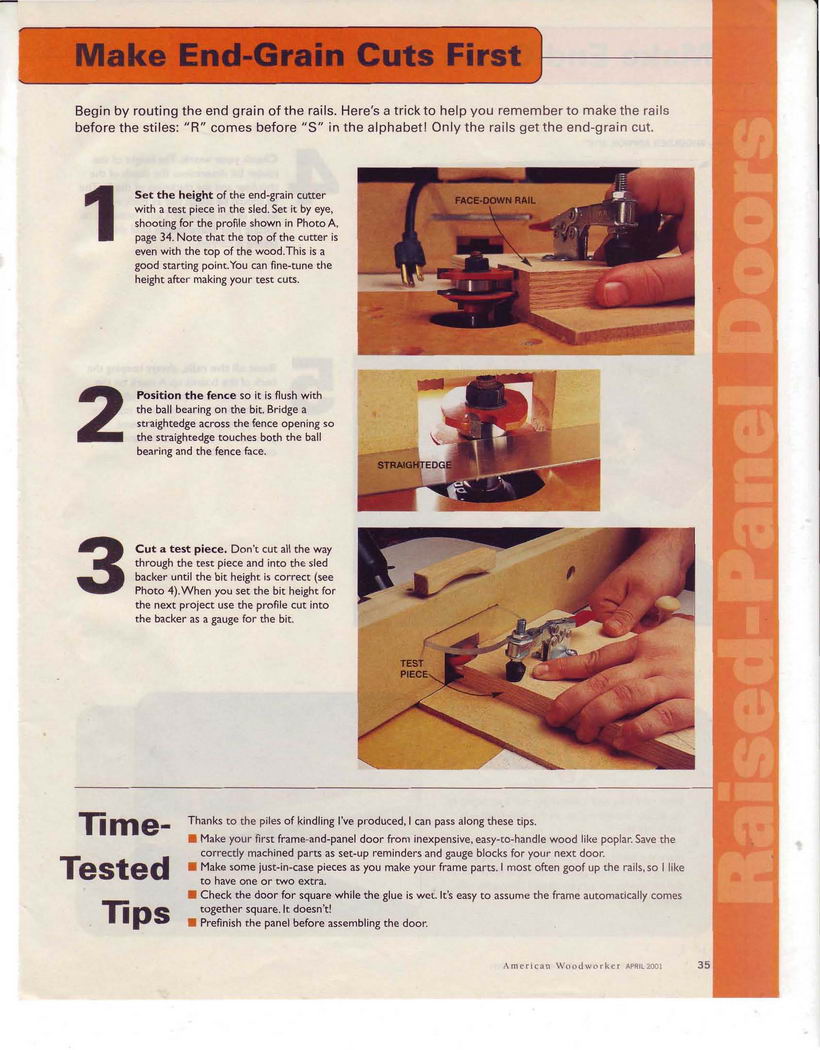 Make End-Grain Cuts First

Begin by routing the end grain of the rails. Here's a trick to help you remember to make the rails before the stiles: "R" comes before "S" in the alphabet! Only the rails get the end-grain cut.

1 Set the height of the end-grain cutter with a test piece in the sled. Set it by eye, shooting for the profile shown in Photo A, page 34. Note that the top of the cutter is even with the top of the wood. This is a good starting point. You can fine-tune the height after making your test cuts.

FACE-DOWN RAIL

2 Position the fence so it is flush with the ball bearing on the bit. Bridge a straightedge across the fence opening so the straightedge touches both the ball bearing and the fence face.

STRAIGHTEDGE

3 Cut a test piece. Don't cut all the way through the test piece and into the sled backer until the bit height is correct (see Photo 4). When you set the bit height for the next project use the profile cut into the backer as a gauge for the bit.

TEST PIECE

Time-Tested Tips

Thanks to the piles of kindling I've produced, I can pass along these tips.
■ Make your first frame-and-panel door from inexpensive, easy-to-handle wood like poplar. Save the correctly machined parts as set-up reminders and gauge blocks for your next door.
■ Make some just-in-case pieces as you make your frame parts. I most often goof up the rails, so I like to have one or two extra.
■ Check the door for square while the glue is wet. It's easy to assume the frame automatically comes together square. It doesn't!
■ Prefinish the panel before assembling the door.

Raised-Panel Doors

American Woodworker APRIL 2001 35