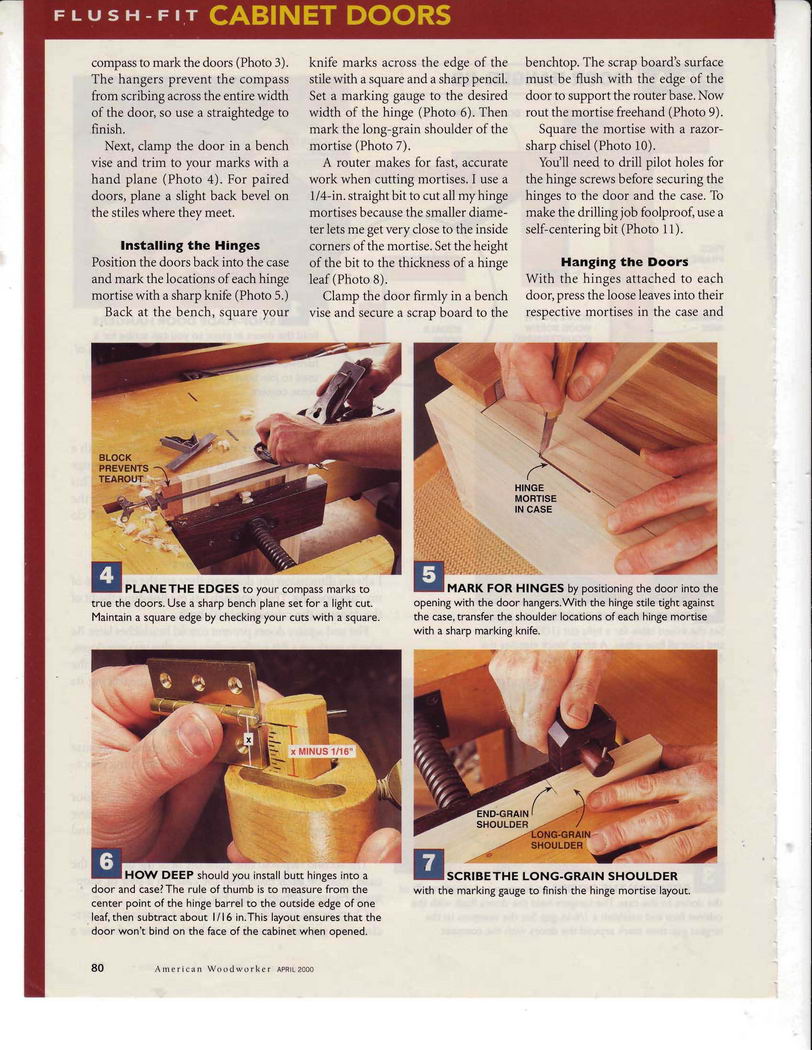 FLUSH-FIT CABINET DOORS

compass to mark the doors (Photo 3). The hangers prevent the compass from scribing across the entire width of the door, so use a straightedge to finish.

Next, clamp the door in a bench vise and trim to your marks with a hand plane (Photo 4). For paired doors, plane a slight back bevel on the stiles where they meet.

Installing the Hinges

Position the doors back into the case and mark the locations of each hinge mortise with a sharp knife (Photo 5.)

Back at the bench, square your knife marks across the edge of the stile with a square and a sharp pencil. Set a marking gauge to the desired width of the hinge (Photo 6). Then mark the long-grain shoulder of the mortise (Photo 7).

A router makes for fast, accurate work when cutting mortises. I use a 1/4-in. straight bit to cut all my hinge mortises because the smaller diameter lets me get very close to the inside corners of the mortise. Set the height of the bit to the thickness of a hinge leaf (Photo 8).

Clamp the door firmly in a bench vise and secure a scrap board to the benchtop. The scrap board's surface must be flush with the edge of the door to support the router base. Now rout the mortise freehand (Photo 9).

Square the mortise with a razor-sharp chisel (Photo 10).

You'll need to drill pilot holes for the hinge screws before securing the hinges to the door and the case. To make the drilling job foolproof, use a self-centering bit (Photo 11).

Hanging the Doors

With the hinges attached to each door, press the loose leaves into their respective mortises in the case and

BLOCK PREVENTS TEAROUT

4 PLANE THE EDGES to your compass marks to true the doors. Use a sharp bench plane set for a light cut. Maintain a square edge by checking your cuts with a square.

HINGE MORTISE IN CASE

5 MARK FOR HINGES by positioning the door into the opening with the door hangers. With the hinge stile tight against the case, transfer the shoulder locations of each hinge mortise with a sharp marking knife.

x

x MINUS 1/16"

6 HOW DEEP should you install butt hinges into a door and case? The rule of thumb is to measure from the center point of the hinge barrel to the outside edge of one leaf, then subtract about 1/16 in. This layout ensures that the door won't bind on the face of the cabinet when opened.

END-GRAIN SHOULDER

LONG-GRAIN SHOULDER

7 SCRIBE THE LONG-GRAIN SHOULDER with the marking gauge to finish the hinge mortise layout.

80 American Woodworker APRIL 2000