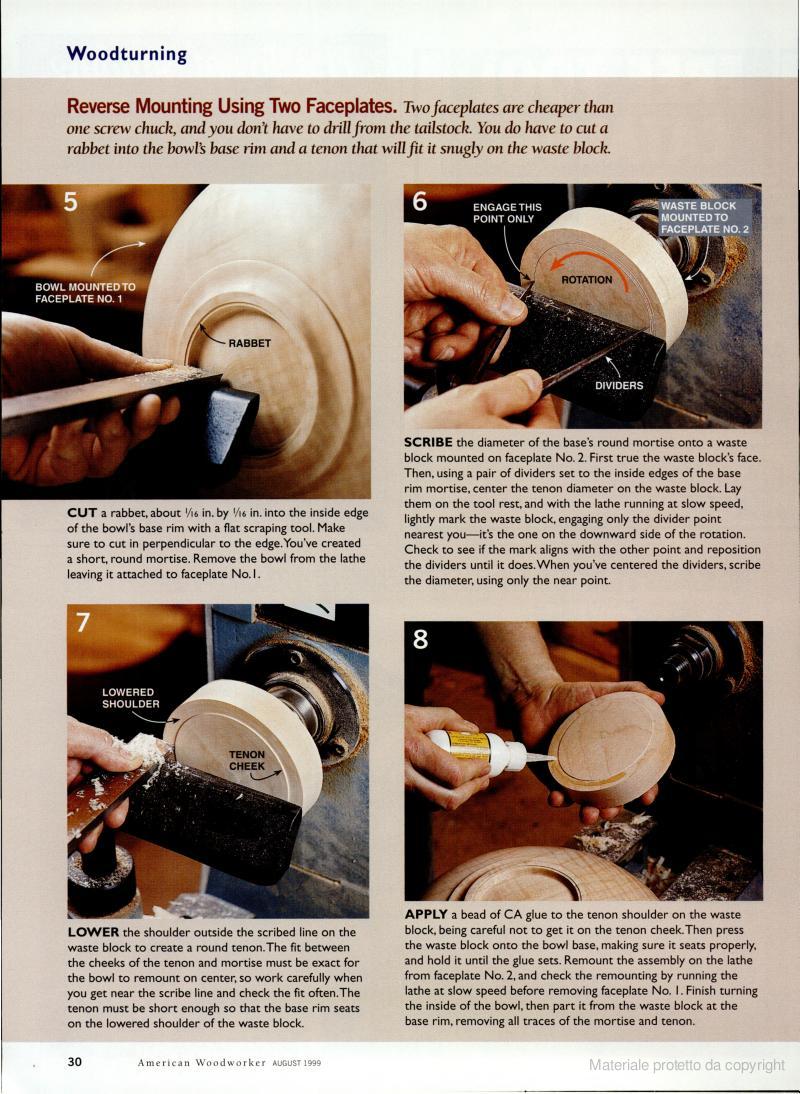 Woodturning

Reverse Mounting Using Two Faceplates. Two faceplates are cheaper than one screw chuck, and you don't have to drill from the tailstock. You do have to cut a rabbet into the bowl's base rim and a tenon that will fit it snugly on the waste block.

5

BOWL MOUNTED TO FACEPLATE NO. 1

RABBET

CUT a rabbet, about $\frac{1}{16}$ in. by $\frac{1}{16}$ in. into the inside edge of the bowl's base rim with a flat scraping tool. Make sure to cut in perpendicular to the edge. You've created a short, round mortise. Remove the bowl from the lathe leaving it attached to faceplate No. 1.

6

ENGAGE THIS POINT ONLY

WASTE BLOCK MOUNTED TO FACEPLATE NO. 2

ROTATION

DIVIDERS

SCRIBE the diameter of the base's round mortise onto a waste block mounted on faceplate No. 2. First true the waste block's face. Then, using a pair of dividers set to the inside edges of the base rim mortise, center the tenon diameter on the waste block. Lay them on the tool rest, and with the lathe running at slow speed, lightly mark the waste block, engaging only the divider point nearest you—it's the one on the downward side of the rotation. Check to see if the mark aligns with the other point and reposition the dividers until it does. When you've centered the dividers, scribe the diameter, using only the near point.

7

LOWERED SHOULDER

TENON CHEEK

LOWER the shoulder outside the scribed line on the waste block to create a round tenon. The fit between the cheeks of the tenon and mortise must be exact for the bowl to remount on center, so work carefully when you get near the scribe line and check the fit often. The tenon must be short enough so that the base rim seats on the lowered shoulder of the waste block.

8

APPLY a bead of CA glue to the tenon shoulder on the waste block, being careful not to get it on the tenon cheek. Then press the waste block onto the bowl base, making sure it seats properly, and hold it until the glue sets. Remount the assembly on the lathe from faceplate No. 2, and check the remounting by running the lathe at slow speed before removing faceplate No. 1. Finish turning the inside of the bowl, then part it from the waste block at the base rim, removing all traces of the mortise and tenon.

30 American Woodworker AUGUST 1999

Materiale protetto da copyright