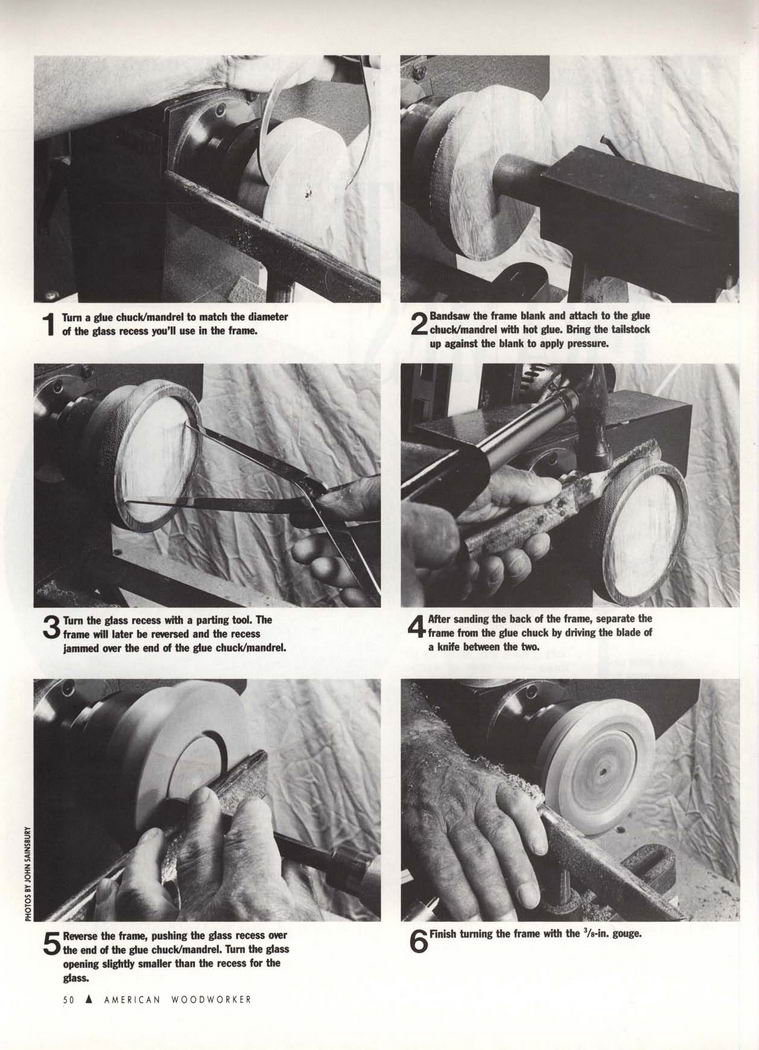 1 Turn a glue chuck/mandrel to match the diameter of the glass recess you'll use in the frame.

2 Bandsaw the frame blank and attach to the glue chuck/mandrel with hot glue. Bring the tailstock up against the blank to apply pressure.

3 Turn the glass recess with a parting tool. The frame will later be reversed and the recess jammed over the end of the glue chuck/mandrel.

4 After sanding the back of the frame, separate the frame from the glue chuck by driving the blade of a knife between the two.

PHOTOS BY JOHN SAINSBURY

5 Reverse the frame, pushing the glass recess over the end of the glue chuck/mandrel. Turn the glass opening slightly smaller than the recess for the glass.

6 Finish turning the frame with the $^3/_8$-in. gouge.

50 ▲ AMERICAN WOODWORKER