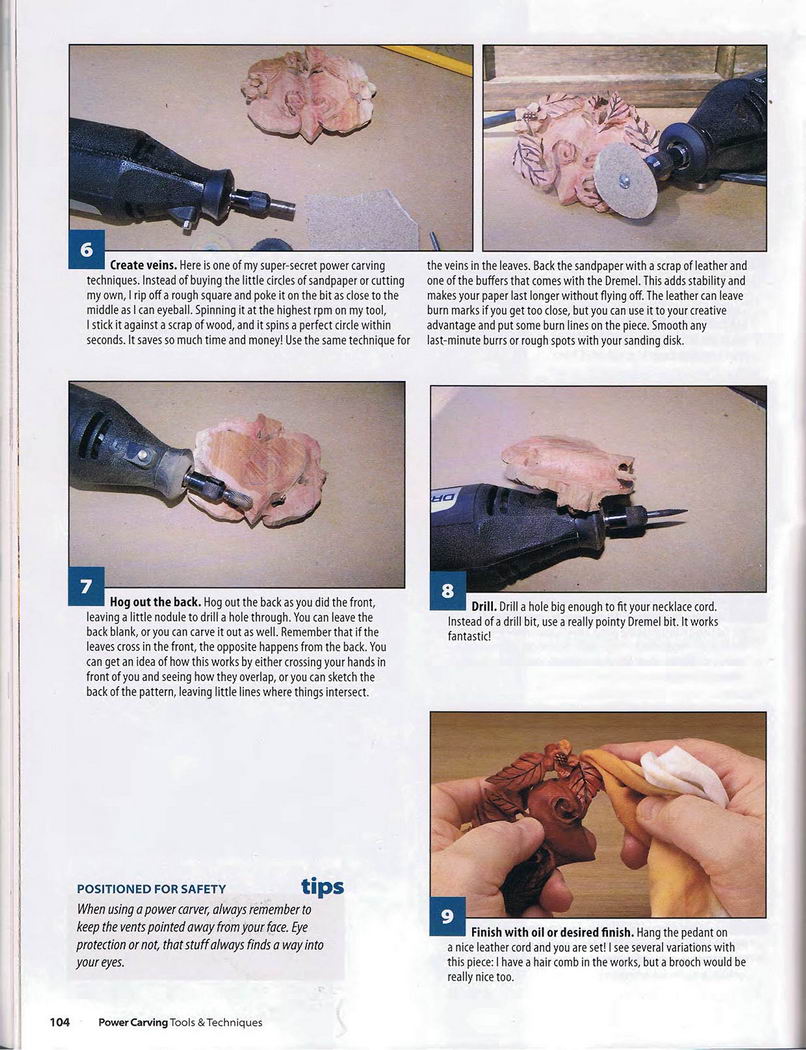 6

Create veins. Here is one of my super-secret power carving techniques. Instead of buying the little circles of sandpaper or cutting my own, I rip off a rough square and poke it on the bit as close to the middle as I can eyeball. Spinning it at the highest rpm on my tool, I stick it against a scrap of wood, and it spins a perfect circle within seconds. It saves so much time and money! Use the same technique for the veins in the leaves. Back the sandpaper with a scrap of leather and one of the buffers that comes with the Dremel. This adds stability and makes your paper last longer without flying off. The leather can leave burn marks if you get too close, but you can use it to your creative advantage and put some burn lines on the piece. Smooth any last-minute burrs or rough spots with your sanding disk.

7

Hog out the back. Hog out the back as you did the front, leaving a little nodule to drill a hole through. You can leave the back blank, or you can carve it out as well. Remember that if the leaves cross in the front, the opposite happens from the back. You can get an idea of how this works by either crossing your hands in front of you and seeing how they overlap, or you can sketch the back of the pattern, leaving little lines where things intersect.

8

Drill. Drill a hole big enough to fit your necklace cord. Instead of a drill bit, use a really pointy Dremel bit. It works fantastic!

POSITIONED FOR SAFETY

tips

When using a power carver, always remember to keep the vents pointed away from your face. Eye protection or not, that stuff always finds a way into your eyes.

9

Finish with oil or desired finish. Hang the pedant on a nice leather cord and you are set! I see several variations with this piece: I have a hair comb in the works, but a brooch would be really nice too.

104 Power Carving Tools & Techniques