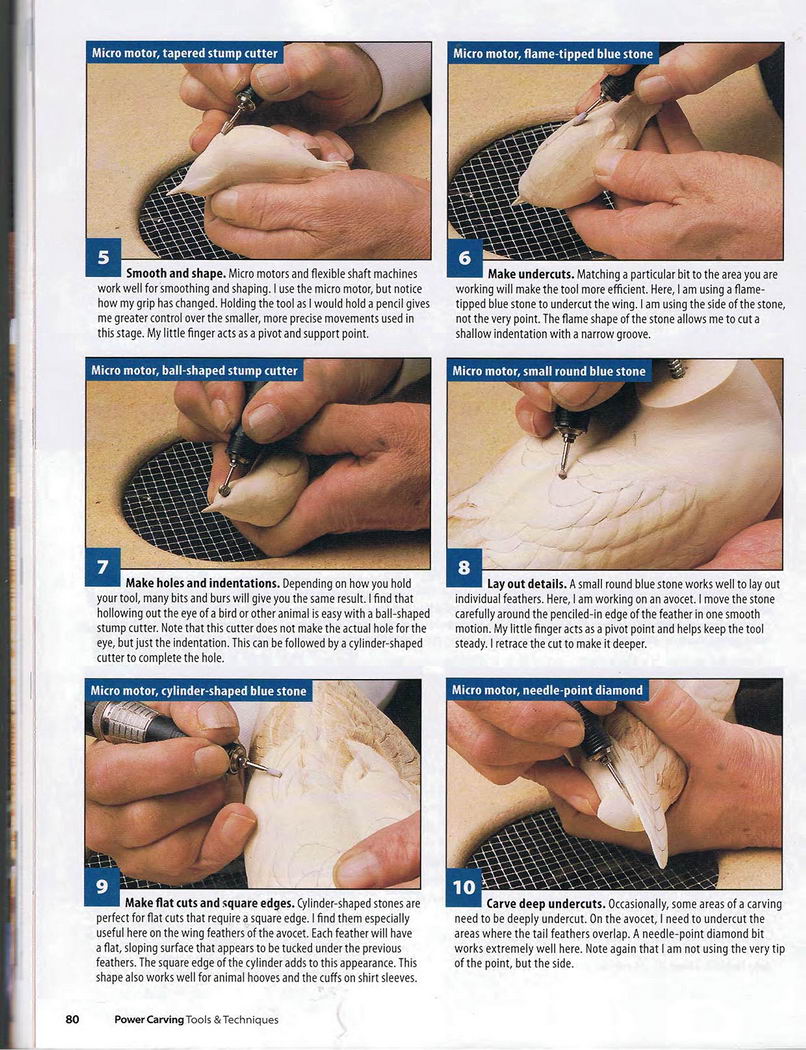 Micro motor, tapered stump cutter

5

**Smooth and shape.** Micro motors and flexible shaft machines work well for smoothing and shaping. I use the micro motor, but notice how my grip has changed. Holding the tool as I would hold a pencil gives me greater control over the smaller, more precise movements used in this stage. My little finger acts as a pivot and support point.

Micro motor, flame-tipped blue stone

6

**Make undercuts.** Matching a particular bit to the area you are working will make the tool more efficient. Here, I am using a flame-tipped blue stone to undercut the wing. I am using the side of the stone, not the very point. The flame shape of the stone allows me to cut a shallow indentation with a narrow groove.

Micro motor, ball-shaped stump cutter

7

**Make holes and indentations.** Depending on how you hold your tool, many bits and burs will give you the same result. I find that hollowing out the eye of a bird or other animal is easy with a ball-shaped stump cutter. Note that this cutter does not make the actual hole for the eye, but just the indentation. This can be followed by a cylinder-shaped cutter to complete the hole.

Micro motor, small round blue stone

8

**Lay out details.** A small round blue stone works well to lay out individual feathers. Here, I am working on an avocet. I move the stone carefully around the penciled-in edge of the feather in one smooth motion. My little finger acts as a pivot point and helps keep the tool steady. I retrace the cut to make it deeper.

Micro motor, cylinder-shaped blue stone

9

**Make flat cuts and square edges.** Cylinder-shaped stones are perfect for flat cuts that require a square edge. I find them especially useful here on the wing feathers of the avocet. Each feather will have a flat, sloping surface that appears to be tucked under the previous feathers. The square edge of the cylinder adds to this appearance. This shape also works well for animal hooves and the cuffs on shirt sleeves.

Micro motor, needle-point diamond

10

**Carve deep undercuts.** Occasionally, some areas of a carving need to be deeply undercut. On the avocet, I need to undercut the areas where the tail feathers overlap. A needle-point diamond bit works extremely well here. Note again that I am not using the very tip of the point, but the side.

80 Power Carving Tools & Techniques