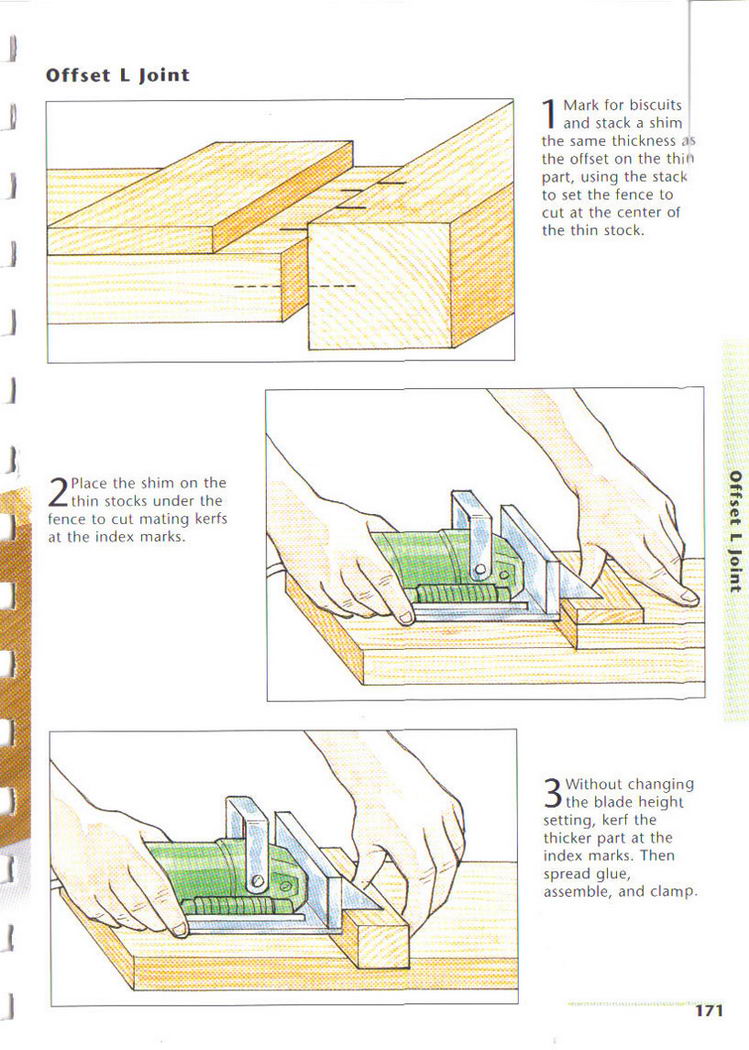 Offset L Joint

1 Mark for biscuits and stack a shim the same thickness as the offset on the thin part, using the stack to set the fence to cut at the center of the thin stock.

2 Place the shim on the thin stocks under the fence to cut mating kerfs at the index marks.

Offset L Joint

3 Without changing the blade height setting, kerf the thicker part at the index marks. Then spread glue, assemble, and clamp.

171