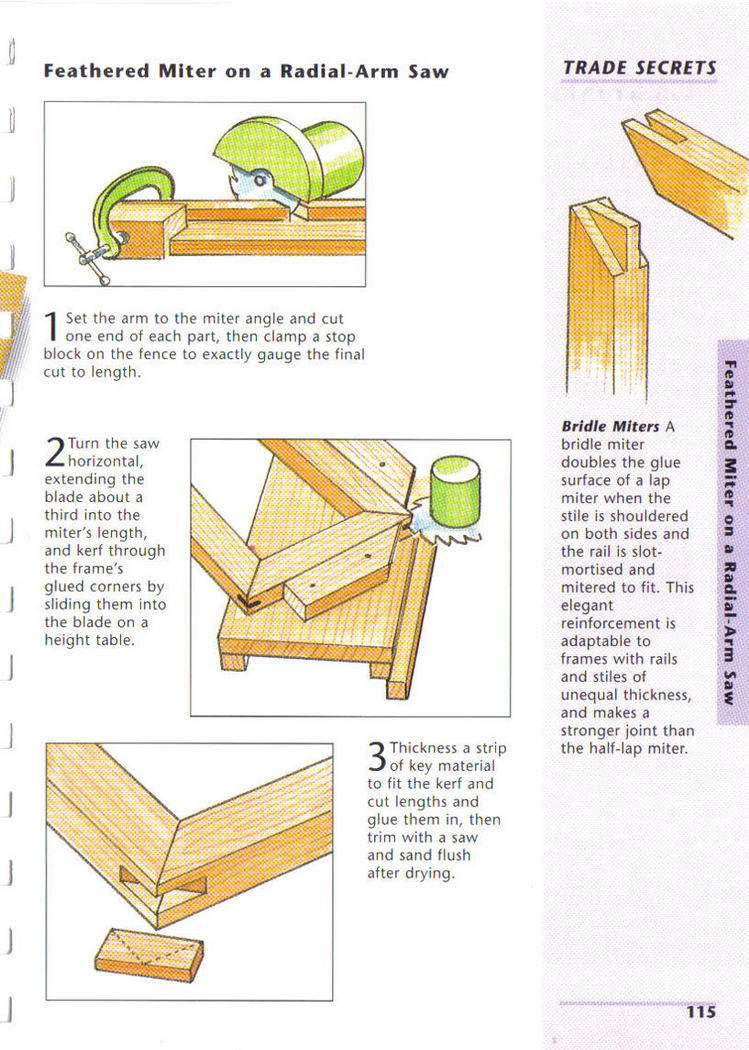 Feathered Miter on a Radial-Arm Saw

1 Set the arm to the miter angle and cut one end of each part, then clamp a stop block on the fence to exactly gauge the final cut to length.

2 Turn the saw horizontal, extending the blade about a third into the miter's length, and kerf through the frame's glued corners by sliding them into the blade on a height table.

3 Thickness a strip of key material to fit the kerf and cut lengths and glue them in, then trim with a saw and sand flush after drying.

TRADE SECRETS

Bridle Miters A bridle miter doubles the glue surface of a lap miter when the stile is shouldered on both sides and the rail is slot-mortised and mitered to fit. This elegant reinforcement is adaptable to frames with rails and stiles of unequal thickness, and makes a stronger joint than the half-lap miter.

Feathered Miter on a Radial-Arm Saw

115