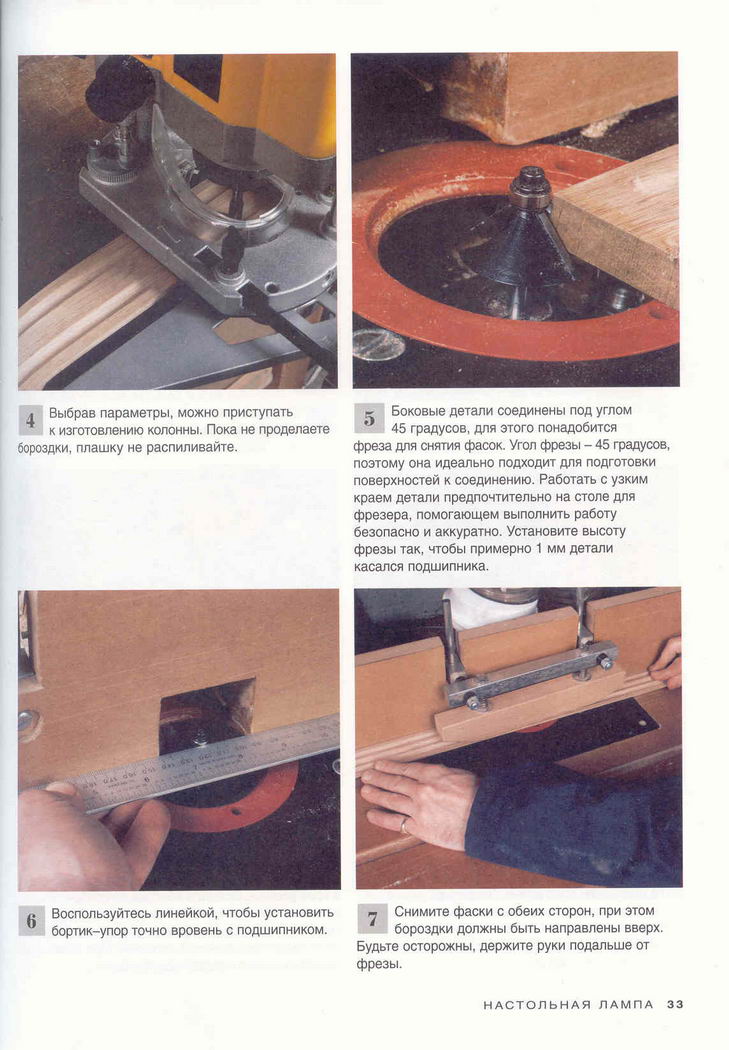 4 Выбрав параметры, можно приступать к изготовлению колонны. Пока не проделаете бороздки, плашку не распиливайте.

5 Боковые детали соединены под углом 45 градусов, для этого понадобится фреза для снятия фасок. Угол фрезы – 45 градусов, поэтому она идеально подходит для подготовки поверхностей к соединению. Работать с узким краем детали предпочтительно на столе для фрезера, помогающем выполнить работу безопасно и аккуратно. Установите высоту фрезы так, чтобы примерно 1 мм детали касался подшипника.

6 Воспользуйтесь линейкой, чтобы установить бортик–упор точно вровень с подшипником.

7 Снимите фаски с обеих сторон, при этом бороздки должны быть направлены вверх. Будьте осторожны, держите руки подальше от фрезы.

НАСТОЛЬНАЯ ЛАМПА 33