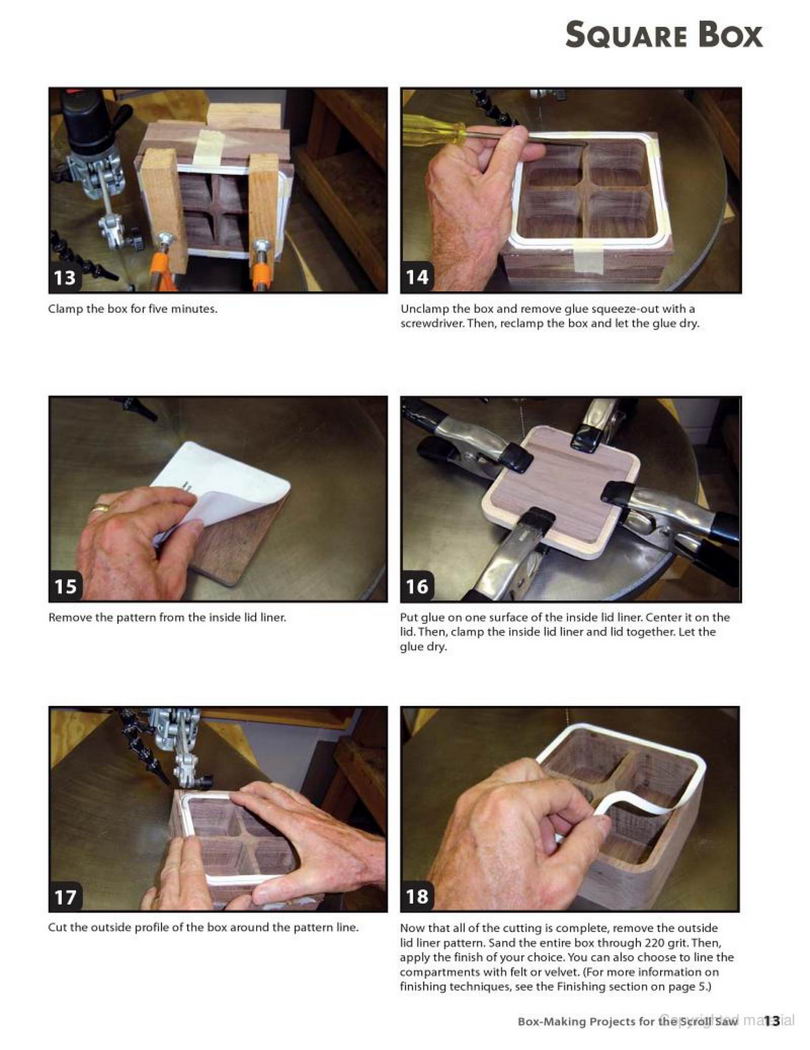 SQUARE BOX

13

Clamp the box for five minutes.

14

Unclamp the box and remove glue squeeze-out with a screwdriver. Then, reclamp the box and let the glue dry.

15

Remove the pattern from the inside lid liner.

16

Put glue on one surface of the inside lid liner. Center it on the lid. Then, clamp the inside lid liner and lid together. Let the glue dry.

17

Cut the outside profile of the box around the pattern line.

18

Now that all of the cutting is complete, remove the outside lid liner pattern. Sand the entire box through 220 grit. Then, apply the finish of your choice. You can also choose to line the compartments with felt or velvet. (For more information on finishing techniques, see the Finishing section on page 5.)

Box-Making Projects for the Scroll Saw 13

Copyrighted material