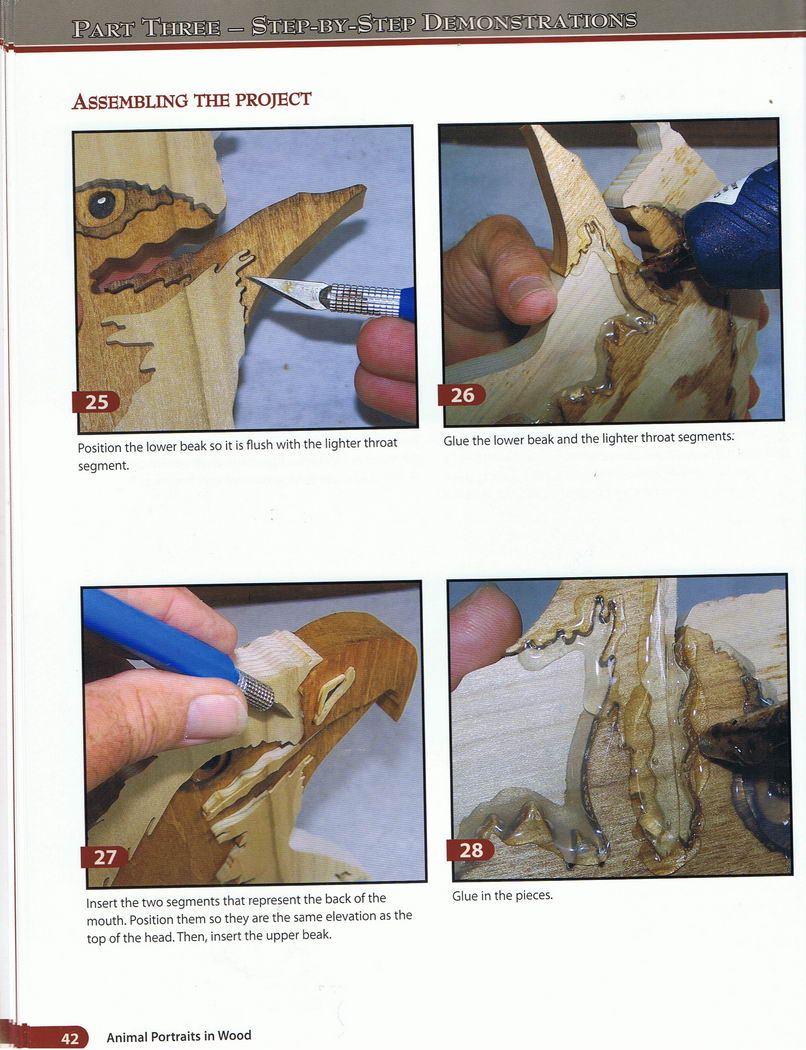 PART THREE – STEP-BY-STEP DEMONSTRATIONS

ASSEMBLING THE PROJECT

25

Position the lower beak so it is flush with the lighter throat segment.

26

Glue the lower beak and the lighter throat segments.

27

Insert the two segments that represent the back of the mouth. Position them so they are the same elevation as the top of the head. Then, insert the upper beak.

28

Glue in the pieces.

42 Animal Portraits in Wood