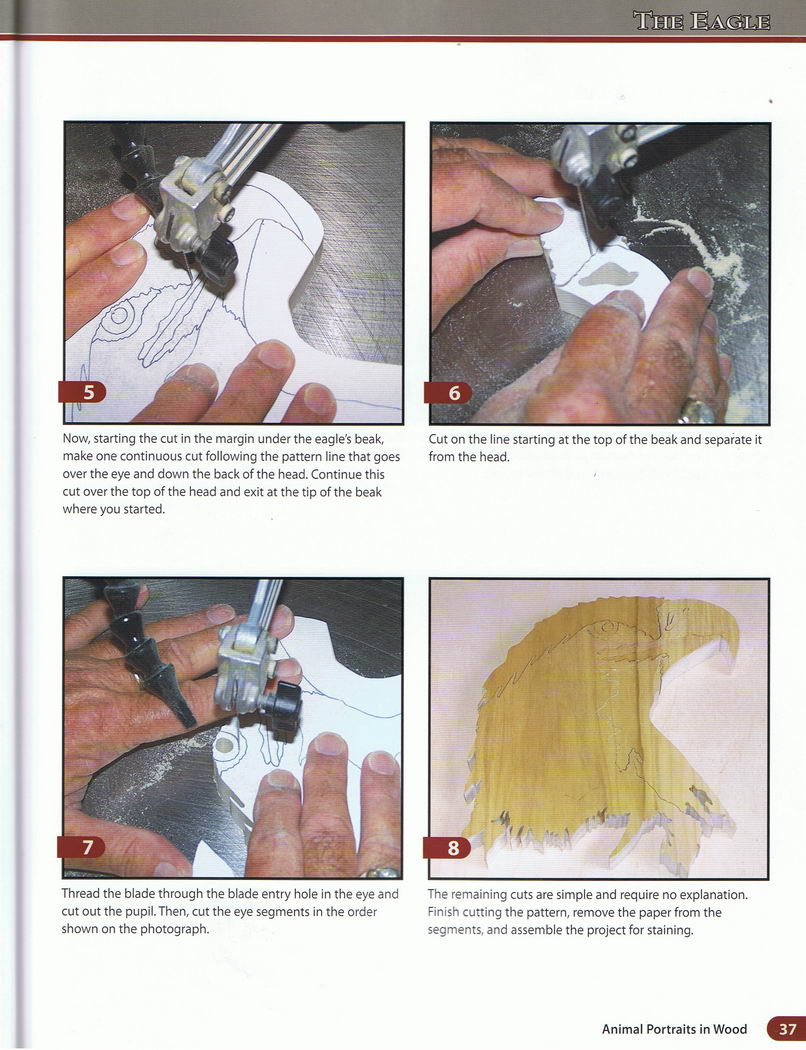 THE EAGLE

5

Now, starting the cut in the margin under the eagle's beak, make one continuous cut following the pattern line that goes over the eye and down the back of the head. Continue this cut over the top of the head and exit at the tip of the beak where you started.

6

Cut on the line starting at the top of the beak and separate it from the head.

7

Thread the blade through the blade entry hole in the eye and cut out the pupil. Then, cut the eye segments in the order shown on the photograph.

8

The remaining cuts are simple and require no explanation. Finish cutting the pattern, remove the paper from the segments, and assemble the project for staining.

Animal Portraits in Wood 37