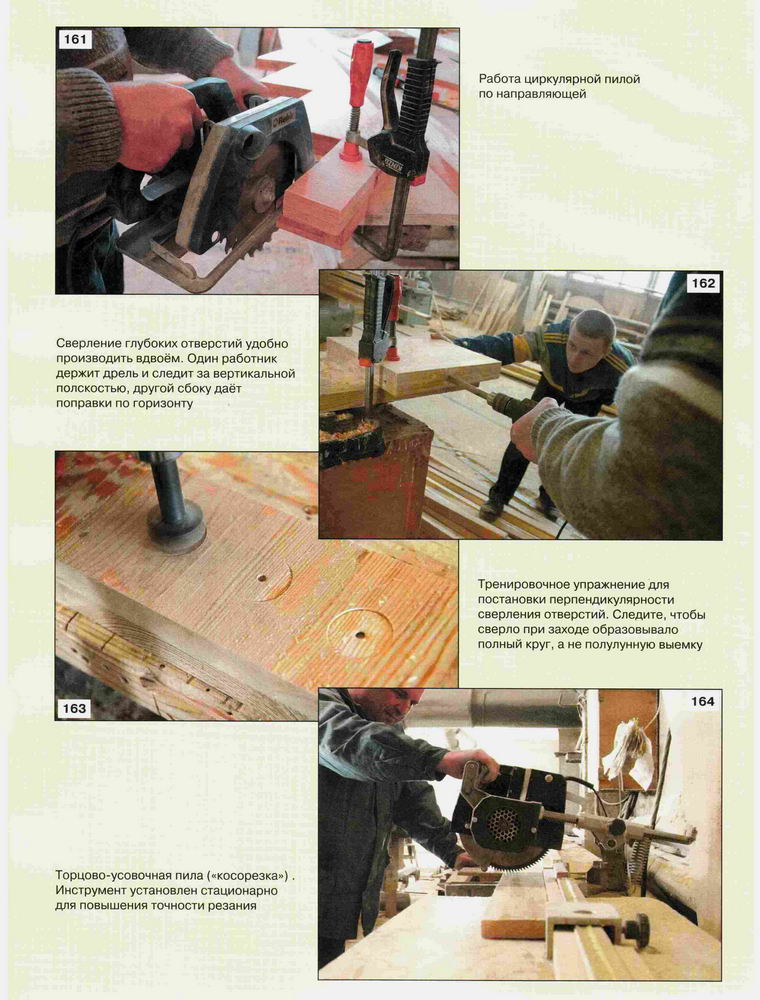 161

Работа циркулярной пилой по направляющей

162

Сверление глубоких отверстий удобно производить вдвоём. Один работник держит дрель и следит за вертикальной полскостью, другой сбоку даёт поправки по горизонту

Тренировочное упражнение для постановки перпендикулярности сверления отверстий. Следите, чтобы сверло при заходе образовывало полный круг, а не полулунную выемку

163

164

Торцово-усовочная пила («косорезка») . Инструмент установлен стационарно для повышения точности резания