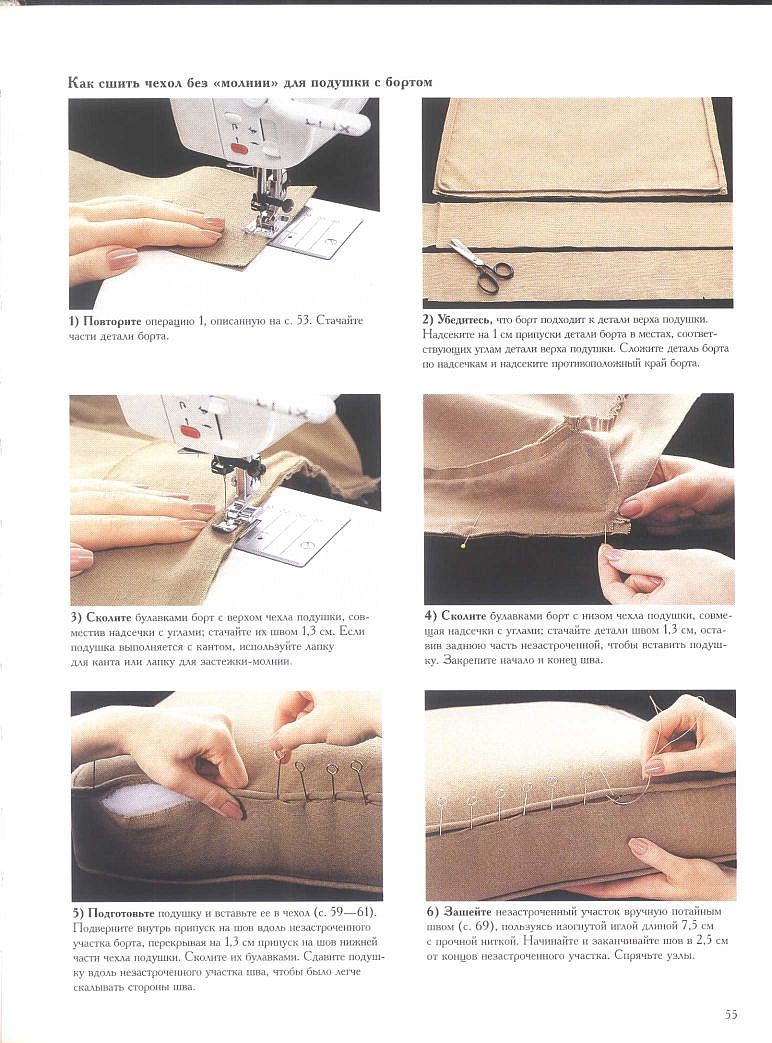 Как сшить чехол без «молнии» для подушки с бортом

1) Повторите операцию 1, описанную на с. 53. Стачайте части детали борта.

2) Убедитесь, что борт подходит к детали верха подушки. Надсеките на 1 см припуски детали борта в местах, соответствующих углам детали верха подушки. Сложите деталь борта по надсечкам и надсеките противоположный край борта.

3) Сколите булавками борт с верхом чехла подушки, совместив надсечки с углами; стачайте их швом 1,3 см. Если подушка выполняется с кантом, используйте лапку для канта или лапку для застежки-молнии.

4) Сколите булавками борт с низом чехла подушки, совмещая надсечки с углами; стачайте детали швом 1,3 см, оставив заднюю часть незастроченной, чтобы вставить подушку. Закрепите начало и конец шва.

5) Подготовьте подушку и вставьте ее в чехол (с. 59—61). Подверните внутрь припуск на шов вдоль незастроченного участка борта, перекрывая на 1,3 см припуск на шов нижней части чехла подушки. Сколите их булавками. Сдавите подушку вдоль незастроченного участка шва, чтобы было легче скалывать стороны шва.

6) Зашейте незастроченный участок вручную потайным швом (с. 69), пользуясь изогнутой иглой длиной 7,5 см с прочной ниткой. Начинайте и заканчивайте шов в 2,5 см от концов незастроченного участка. Спрячьте узлы.

55