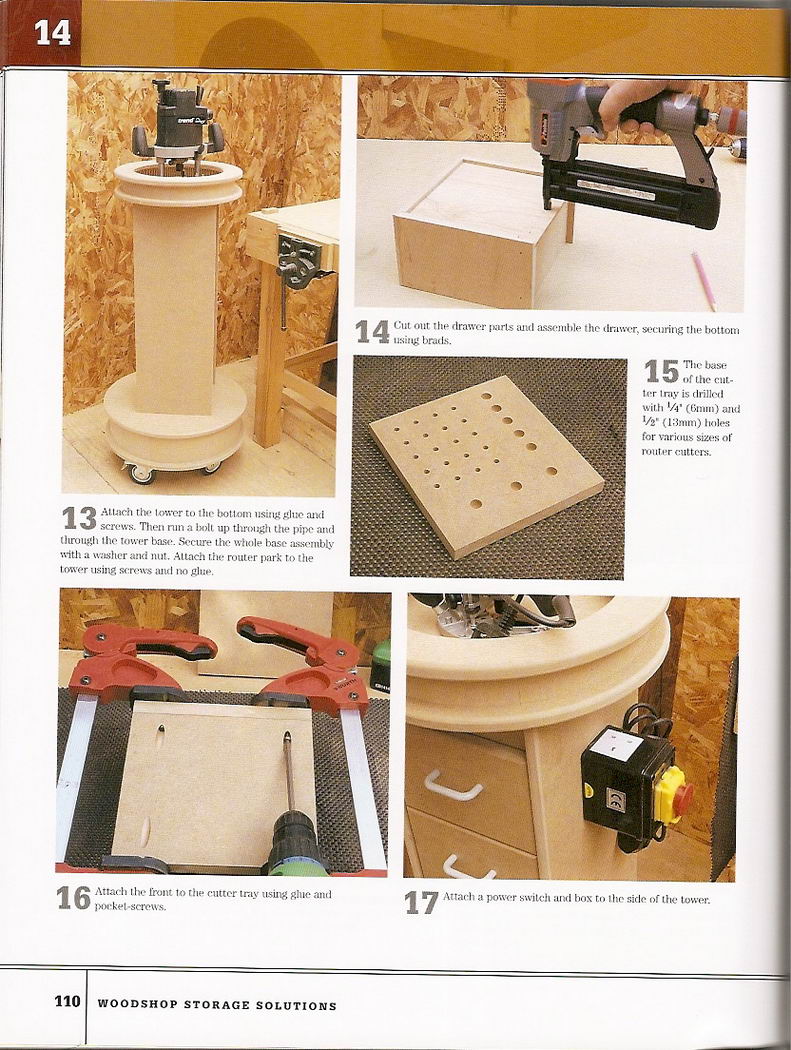 14

13 Attach the tower to the bottom using glue and screws. Then run a bolt up through the pipe and through the tower base. Secure the whole base assembly with a washer and nut. Attach the router park to the tower using screws and no glue.

14 Cut out the drawer parts and assemble the drawer, securing the bottom using brads.

15 The base of the cutter tray is drilled with $\frac{1}{4}$" (6mm) and $\frac{1}{2}$" (13mm) holes for various sizes of router cutters.

16 Attach the front to the cutter tray using glue and pocket-screws.

17 Attach a power switch and box to the side of the tower.

110 WOODSHOP STORAGE SOLUTIONS