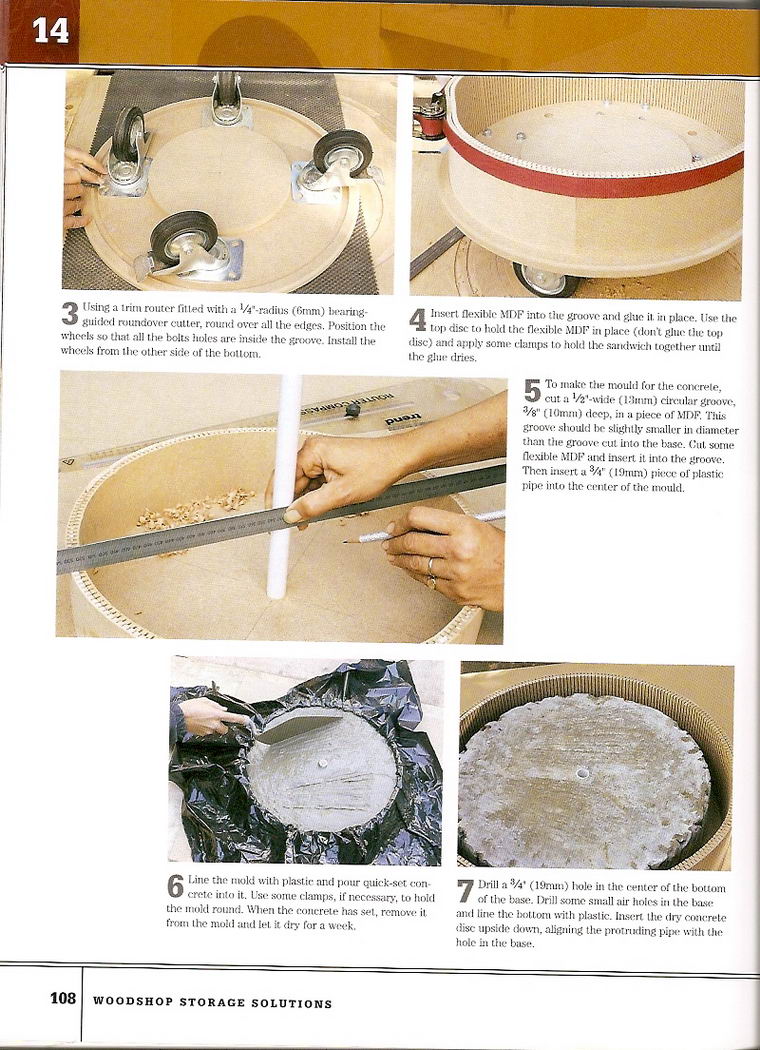 14

3 Using a trim router fitted with a $\frac{1}{4}$"-radius (6mm) bearing-guided roundover cutter, round over all the edges. Position the wheels so that all the bolts holes are inside the groove. Install the wheels from the other side of the bottom.

4 Insert flexible MDF into the groove and glue it in place. Use the top disc to hold the flexible MDF in place (don't glue the top disc) and apply some clamps to hold the sandwich together until the glue dries.

ROUTER COMPASS trend

5 To make the mould for the concrete, cut a $\frac{1}{2}$"-wide (13mm) circular groove, $\frac{3}{8}$" (10mm) deep, in a piece of MDF. This groove should be slightly smaller in diameter than the groove cut into the base. Cut some flexible MDF and insert it into the groove. Then insert a $\frac{3}{4}$" (19mm) piece of plastic pipe into the center of the mould.

6 Line the mold with plastic and pour quick-set concrete into it. Use some clamps, if necessary, to hold the mold round. When the concrete has set, remove it from the mold and let it dry for a week.

7 Drill a $\frac{3}{4}$" (19mm) hole in the center of the bottom of the base. Drill some small air holes in the base and line the bottom with plastic. Insert the dry concrete disc upside down, aligning the protruding pipe with the hole in the base.

108 WOODSHOP STORAGE SOLUTIONS